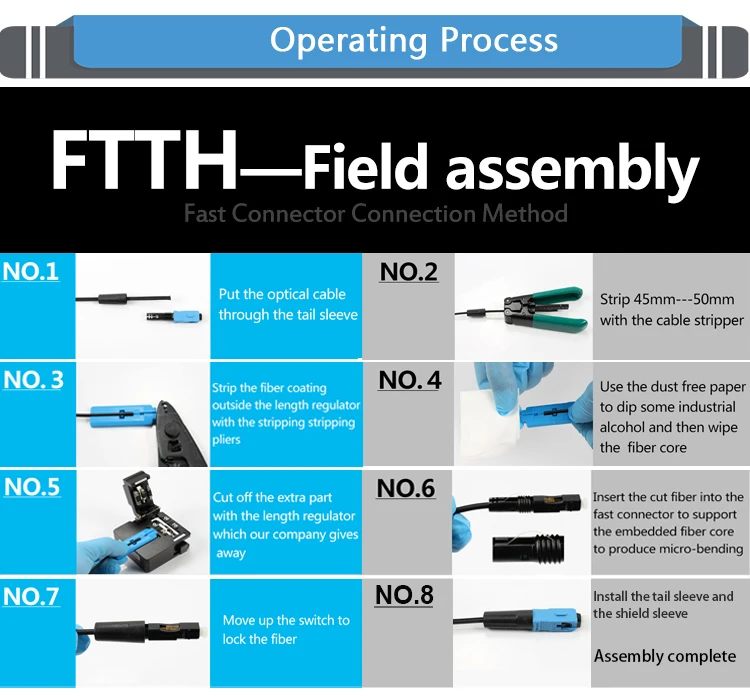 Operating Process

FTTH—Field assembly

Fast Connector Connection Method

NO.1

Put the optical cable through the tail sleeve

NO.2

Strip 45mm---50mm with the cable stripper

NO. 3

Strip the fiber coating outside the length regulator with the stripping stripping pliers

NO. 4

Use the dust free paper to dip some industrial alcohol and then wipe the fiber core

NO.5

Cut off the extra part with the length regulator which our company gives away

NO.6

Insert the cut fiber into the fast connector to support the embedded fiber core to produce micro-bending

NO.7

Move up the switch to lock the fiber

NO.8

Install the tail sleeve and the shield sleeve

Assembly complete