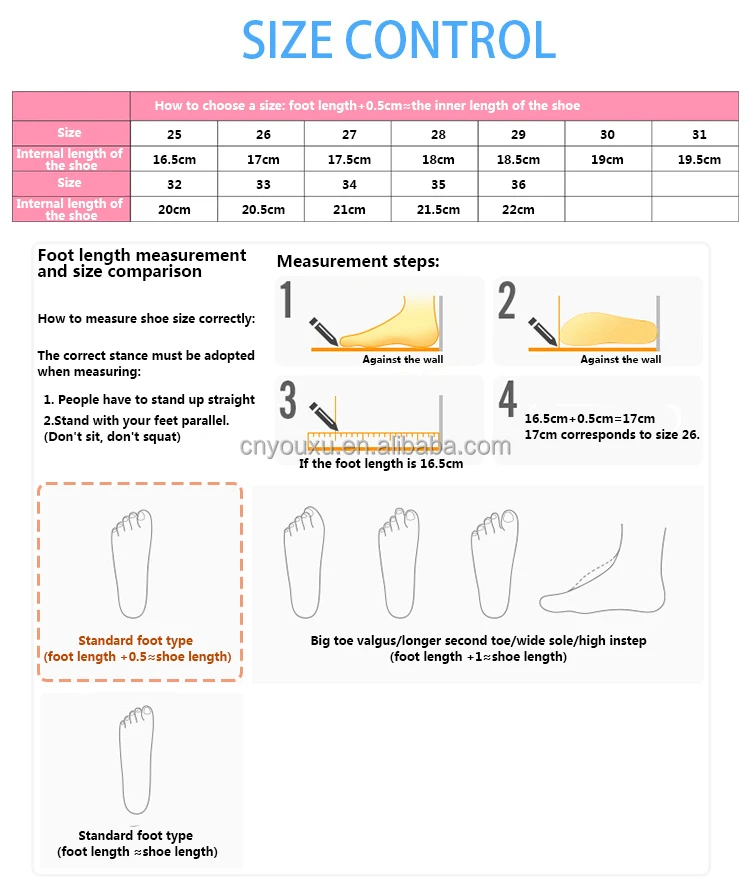 SIZE CONTROL

| | How to choose a size: foot length+0.5cm≈the inner length of the shoe | | | | | | |
|---|---|---|---|---|---|---|---|
| Size | 25 | 26 | 27 | 28 | 29 | 30 | 31 |
| Internal length of the shoe | 16.5cm | 17cm | 17.5cm | 18cm | 18.5cm | 19cm | 19.5cm |
| Size | 32 | 33 | 34 | 35 | 36 | | |
| Internal length of the shoe | 20cm | 20.5cm | 21cm | 21.5cm | 22cm | | |

Foot length measurement and size comparison

How to measure shoe size correctly:

The correct stance must be adopted when measuring:

1. People have to stand up straight
2.Stand with your feet parallel. (Don't sit, don't squat)

Measurement steps:

1
Against the wall

2
Against the wall

3
If the foot length is 16.5cm

4
16.5cm+0.5cm=17cm
17cm corresponds to size 26.

cnyouxu.en.alibaba.com

Standard foot type
(foot length +0.5≈shoe length)

Big toe valgus/longer second toe/wide sole/high instep
(foot length +1≈shoe length)

Standard foot type
(foot length ≈shoe length)