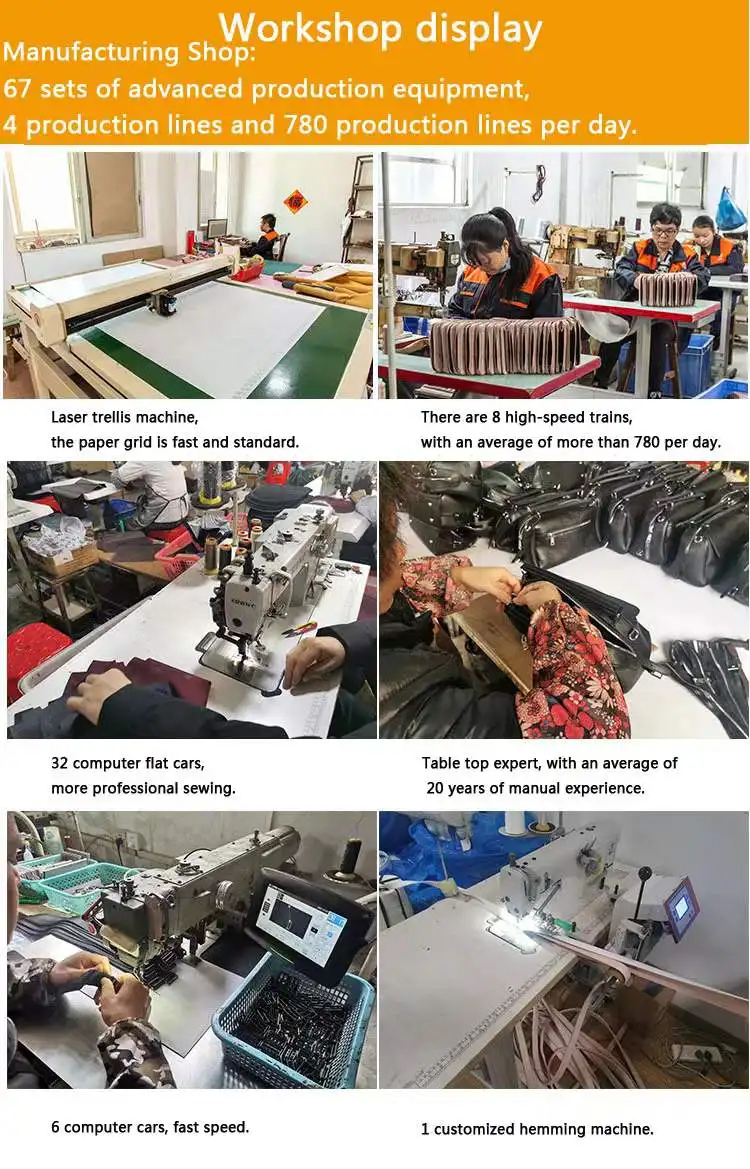 Workshop display
Manufacturing Shop:
67 sets of advanced production equipment,
4 production lines and 780 production lines per day.

Laser trellis machine,
the paper grid is fast and standard.

There are 8 high-speed trains,
with an average of more than 780 per day.

32 computer flat cars,
more professional sewing.

Table top expert, with an average of
20 years of manual experience.

6 computer cars, fast speed.

1 customized hemming machine.