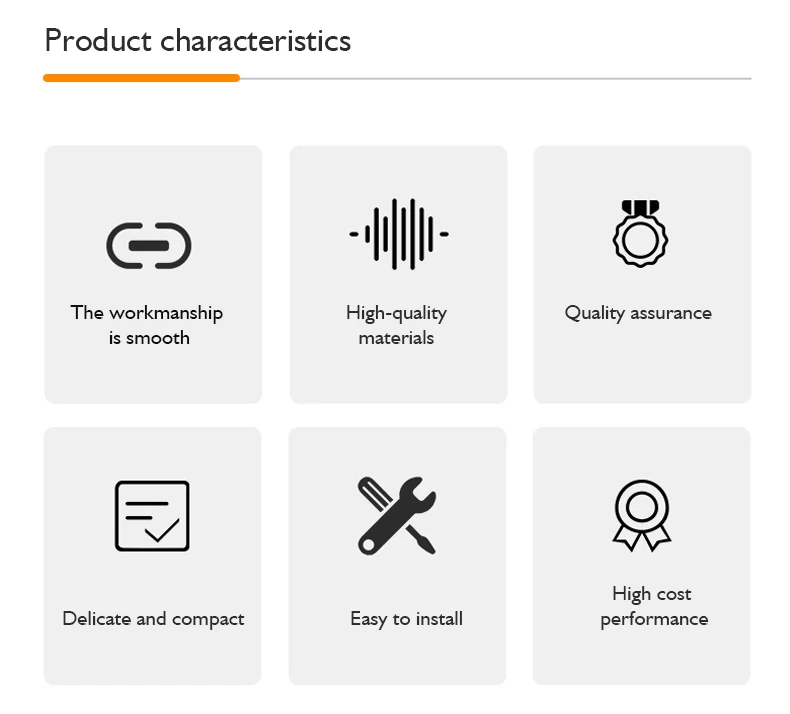 Product characteristics

The workmanship is smooth

High-quality materials

Quality assurance

Delicate and compact

Easy to install

High cost performance