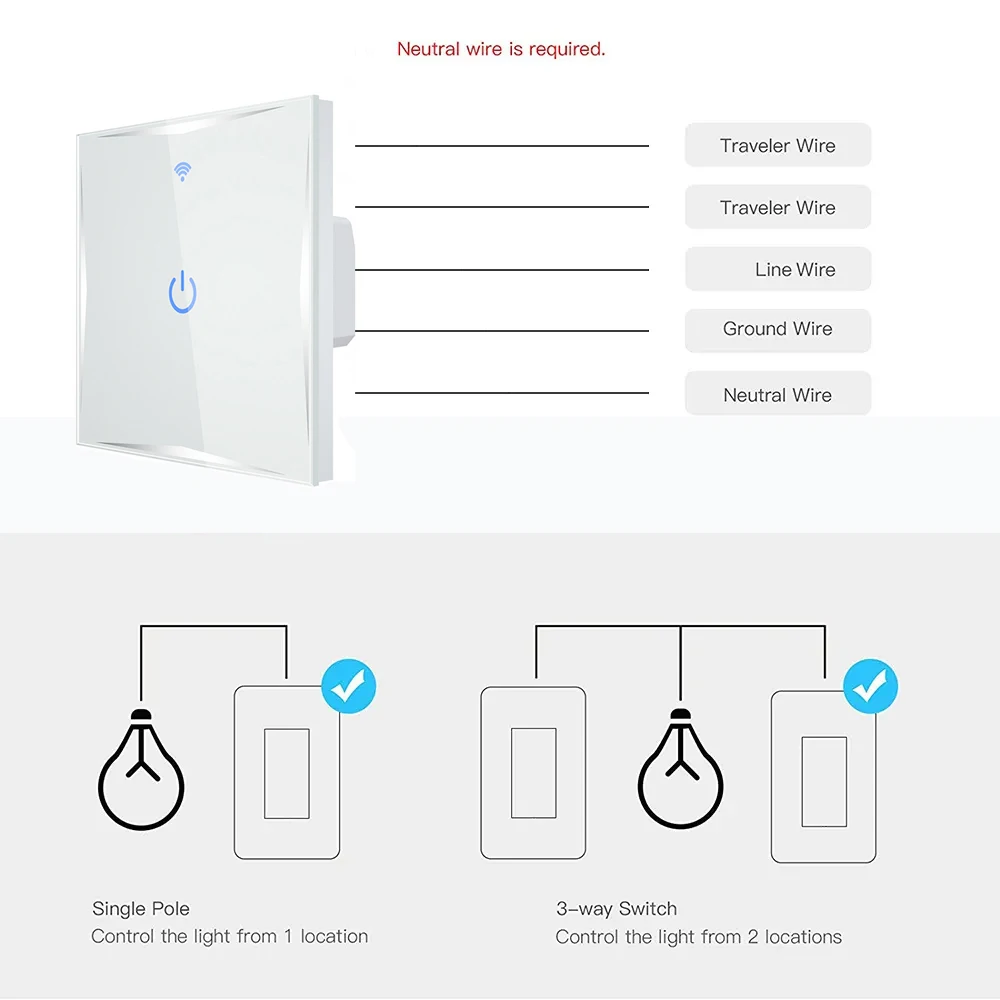 Neutral wire is required.

Traveler Wire

Traveler Wire

Line Wire

Ground Wire

Neutral Wire

Single Pole
Control the light from 1 location

3-way Switch
Control the light from 2 locations