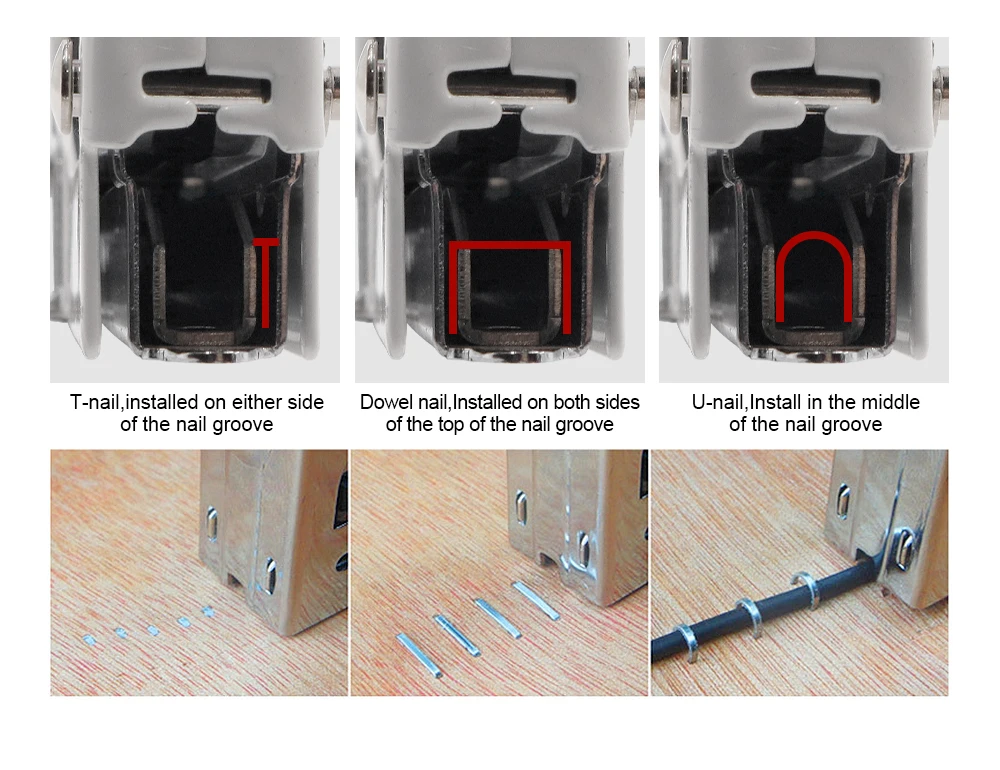 T-nail,installed on either side of the nail groove

Dowel nail,Installed on both sides of the top of the nail groove

U-nail,Install in the middle of the nail groove