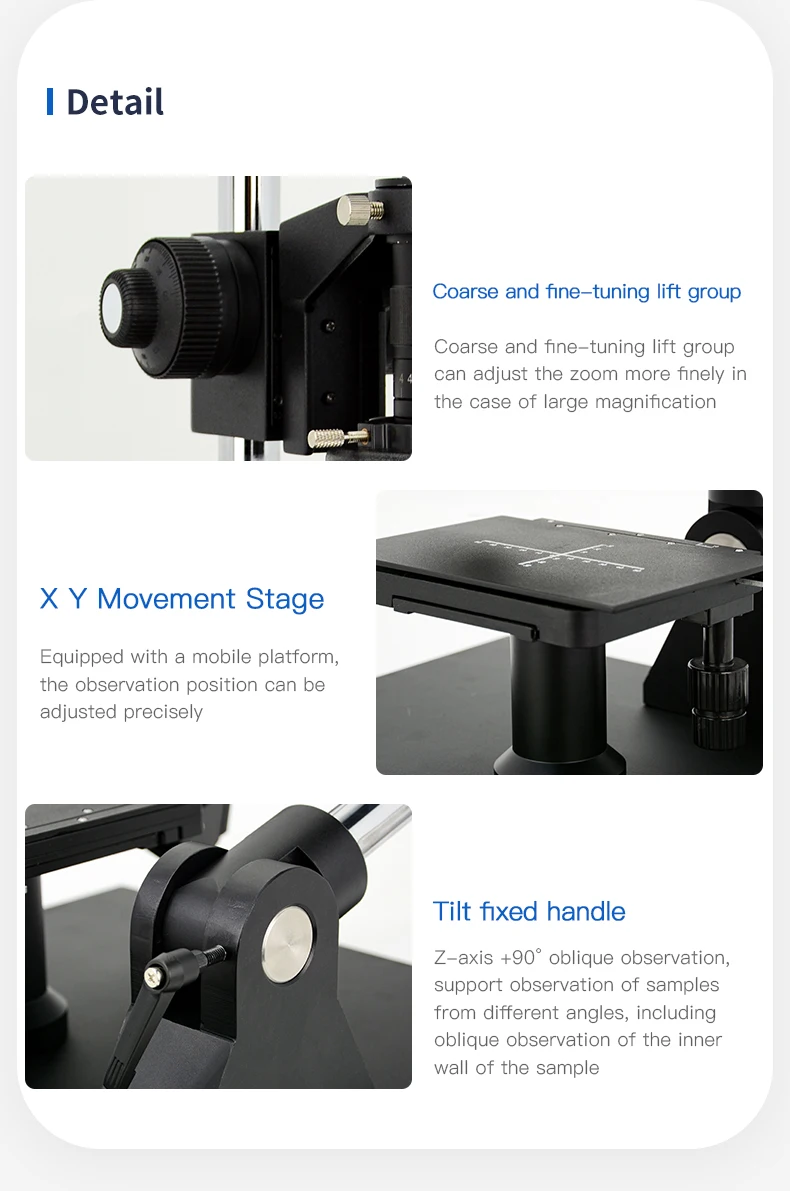 Detail

Coarse and fine–tuning lift group

Coarse and fine–tuning lift group can adjust the zoom more finely in the case of large magnification

X Y Movement Stage

Equipped with a mobile platform, the observation position can be adjusted precisely

Tilt fixed handle

Z–axis +90° oblique observation, support observation of samples from different angles, including oblique observation of the inner wall of the sample