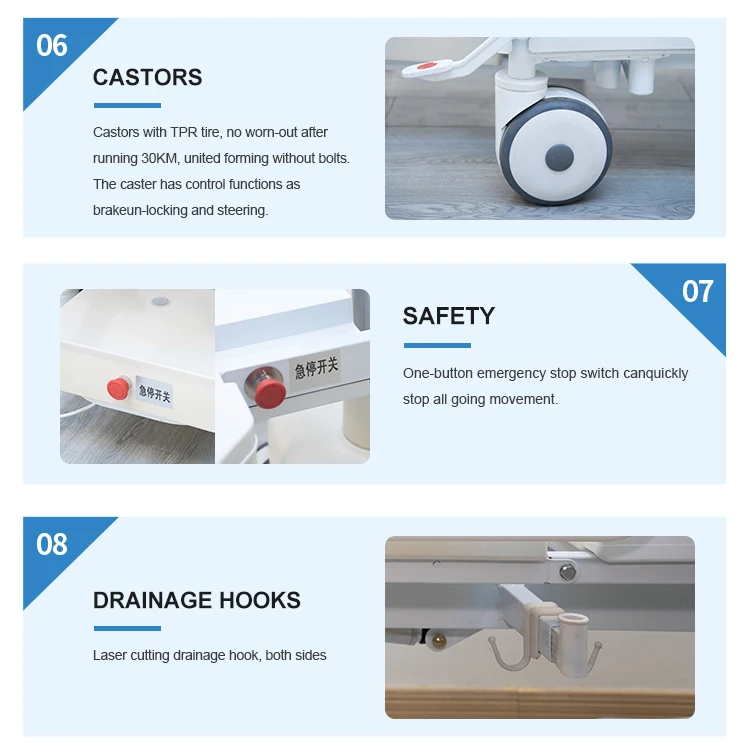 06

CASTORS

Castors with TPR tire, no worn-out after running 30KM, united forming without bolts. The caster has control functions as brakeun-locking and steering.

急停开关

急停开关

07

SAFETY

One-button emergency stop switch canquickly stop all going movement.

08

DRAINAGE HOOKS

Laser cutting drainage hook, both sides