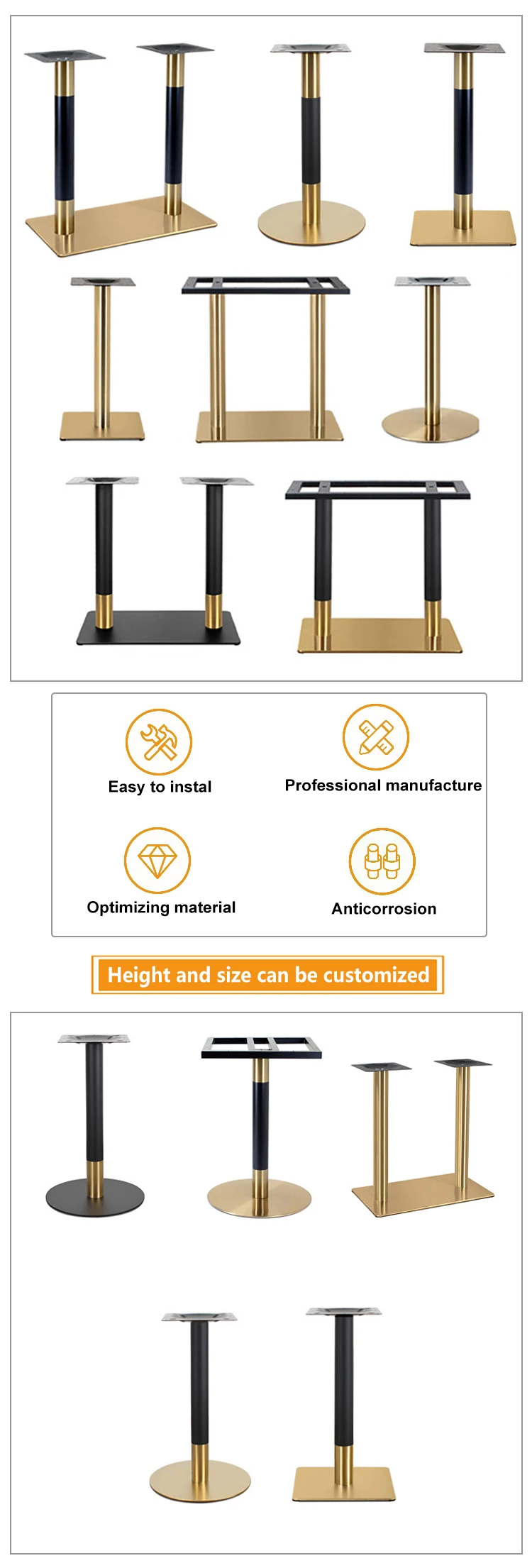 Easy to instal

Professional manufacture

Optimizing material

Anticorrosion

Height and size can be customized