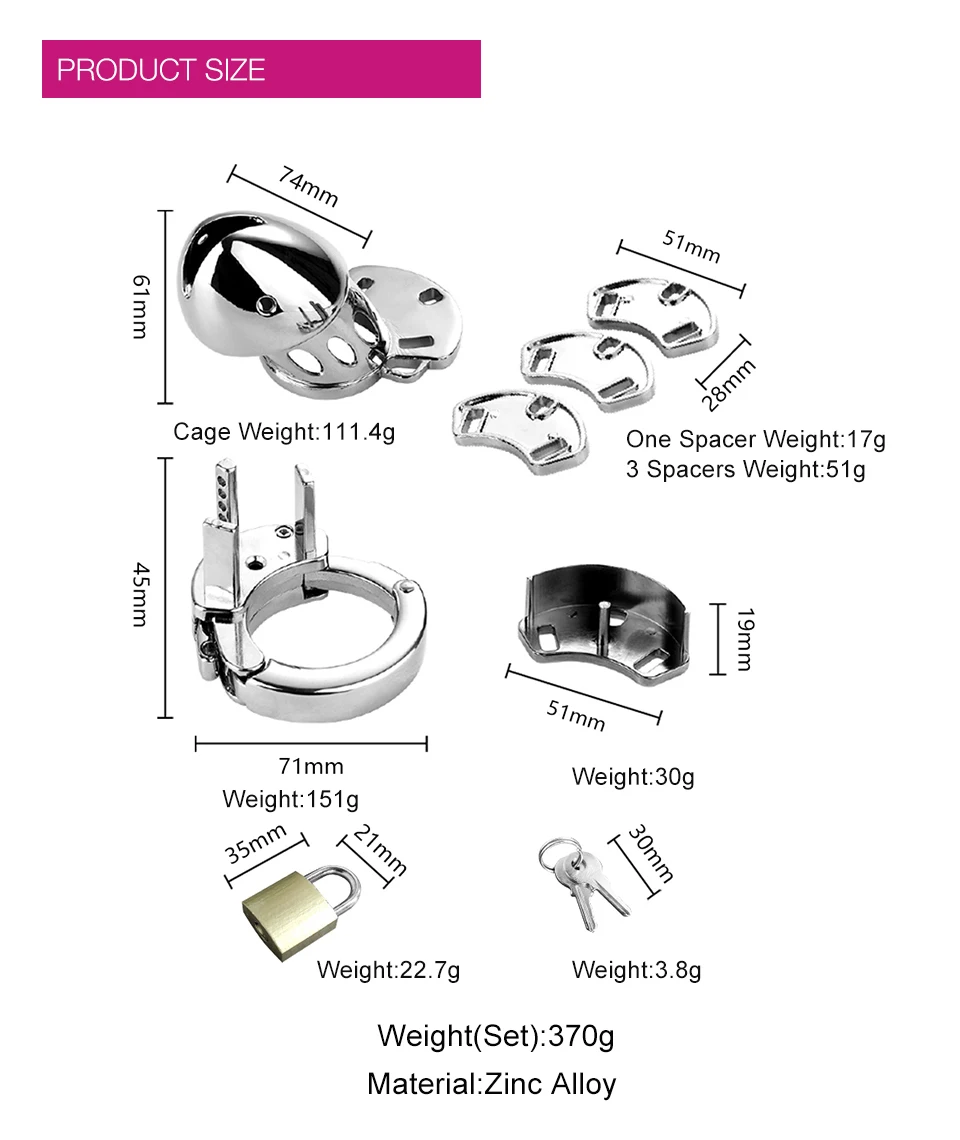 PRODUCT SIZE

74mm

61mm

Cage Weight:111.4g

51mm

28mm

One Spacer Weight:17g
3 Spacers Weight:51g

45mm

71mm

Weight:151g

19mm

51mm

Weight:30g

35mm

21mm

Weight:22.7g

30mm

Weight:3.8g

Weight(Set):370g

Material:Zinc Alloy