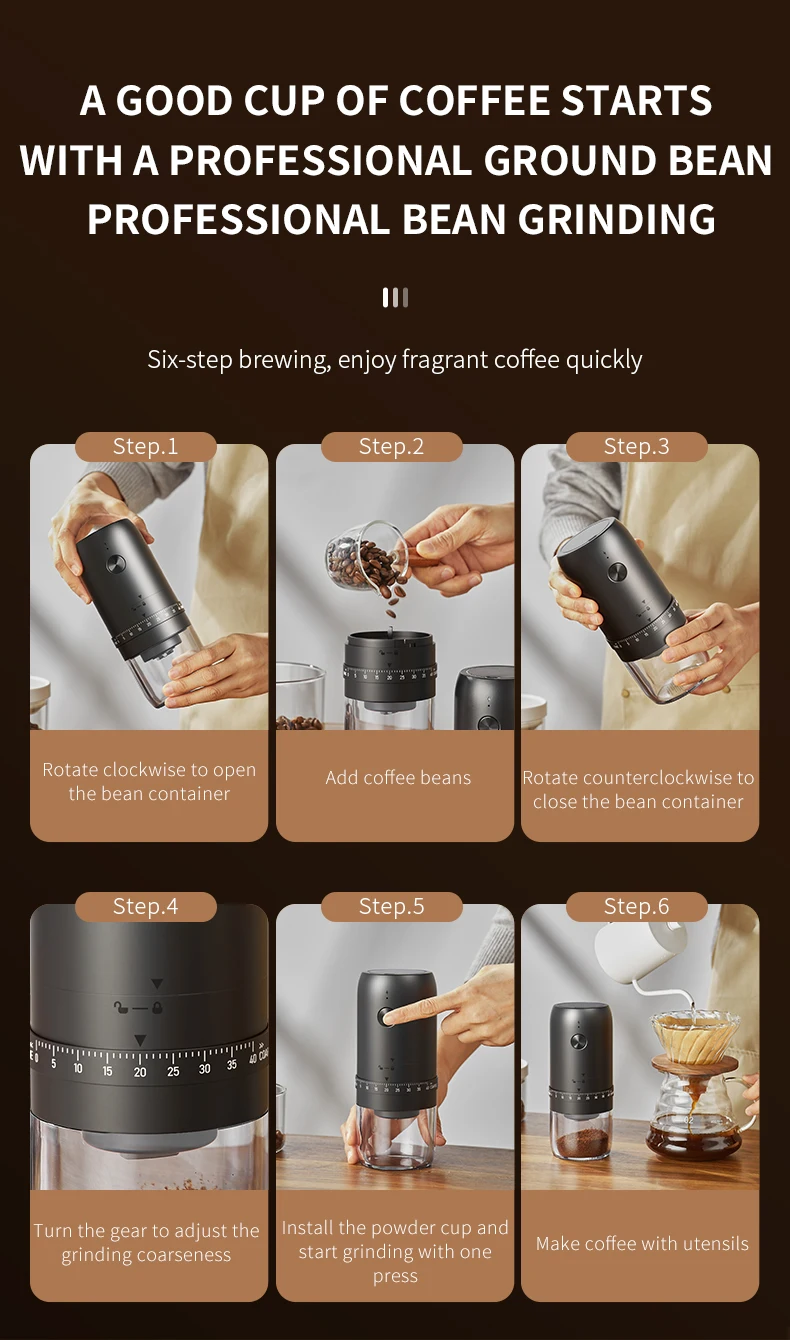 A GOOD CUP OF COFFEE STARTS WITH A PROFESSIONAL GROUND BEAN PROFESSIONAL BEAN GRINDING

Six-step brewing, enjoy fragrant coffee quickly

Step.1

Rotate clockwise to open the bean container

Step.2

Add coffee beans

Step.3

Rotate counterclockwise to close the bean container

Step.4

0 5 10 15 20 25 30 35 40

Turn the gear to adjust the grinding coarseness

Step.5

Install the powder cup and start grinding with one press

Step.6

Make coffee with utensils