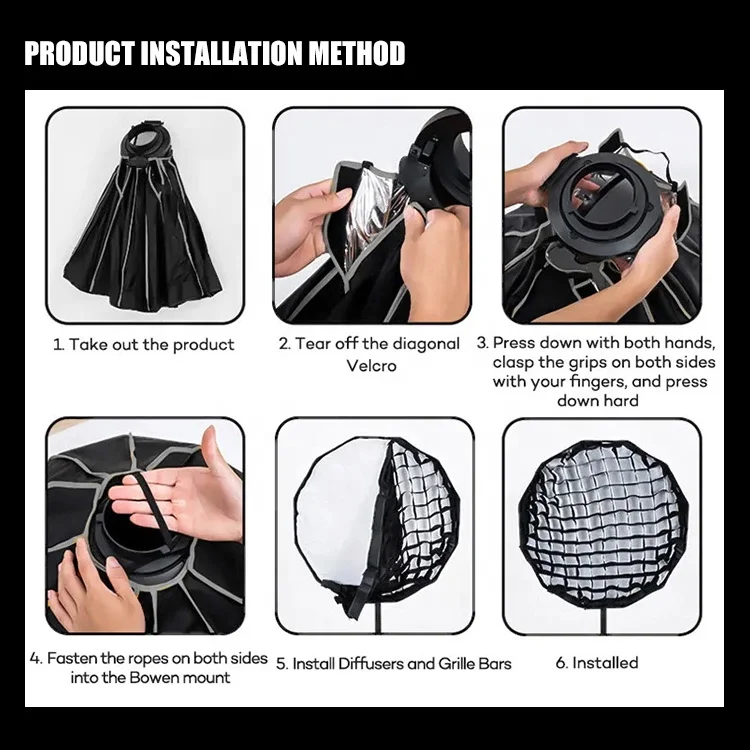 PRODUCT INSTALLATION METHOD

1. Take out the product

2. Tear off the diagonal Velcro

3. Press down with both hands, clasp the grips on both sides with your fingers, and press down hard

4. Fasten the ropes on both sides into the Bowen mount

5. Install Diffusers and Grille Bars

6. Installed