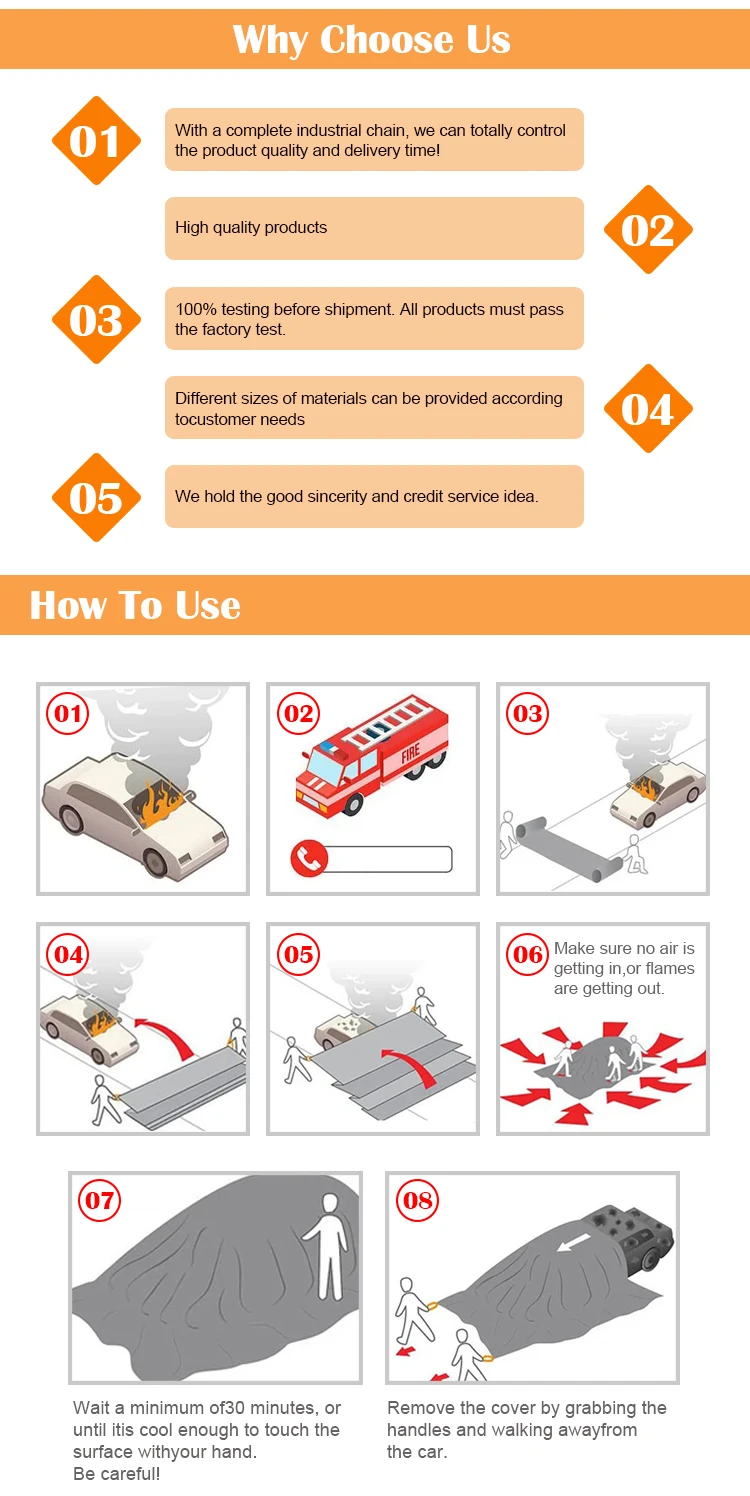 Why Choose Us

01

With a complete industrial chain, we can totally control the product quality and delivery time!

High quality products

02

03

100% testing before shipment. All products must pass the factory test.

Different sizes of materials can be provided according tocustomer needs

04

05

We hold the good sincerity and credit service idea.

How To Use

01

02

FIRE

03

04

05

06

Make sure no air is getting in,or flames are getting out.

07

08

Wait a minimum of30 minutes, or until itis cool enough to touch the surface withyour hand.
Be careful!

Remove the cover by grabbing the handles and walking awayfrom the car.