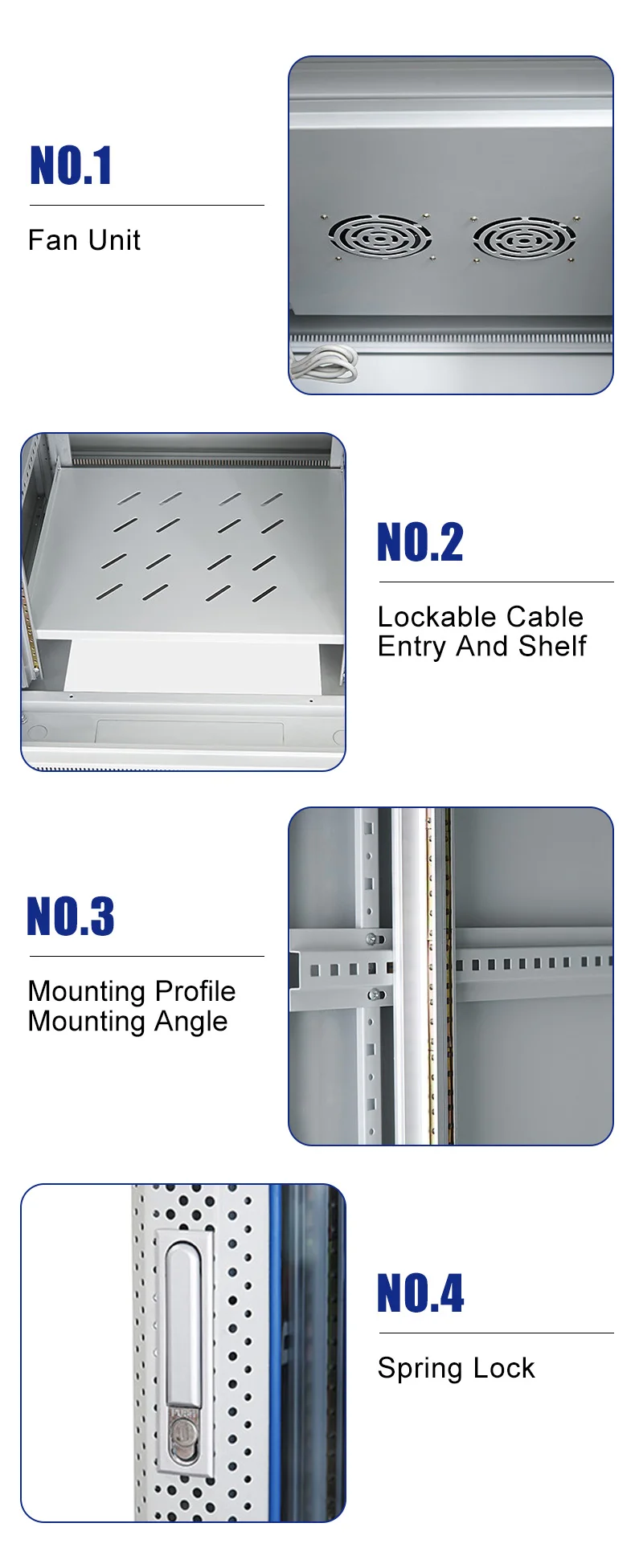 NO.1

Fan Unit

NO.2

Lockable Cable Entry And Shelf

NO.3

Mounting Profile
Mounting Angle

NO.4

Spring Lock