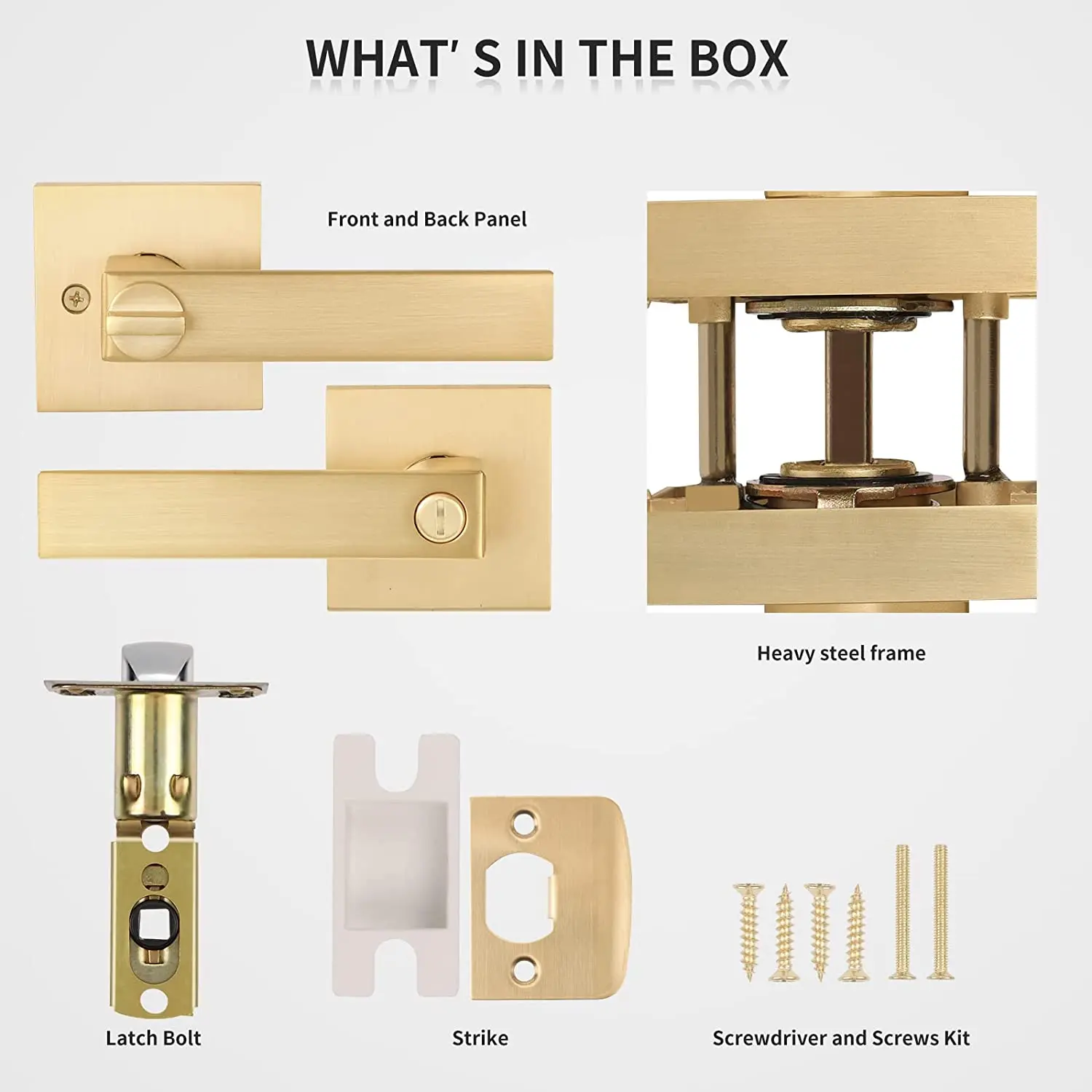 WHAT' S IN THE BOX

Front and Back Panel

Heavy steel frame

Latch Bolt

Strike

Screwdriver and Screws Kit