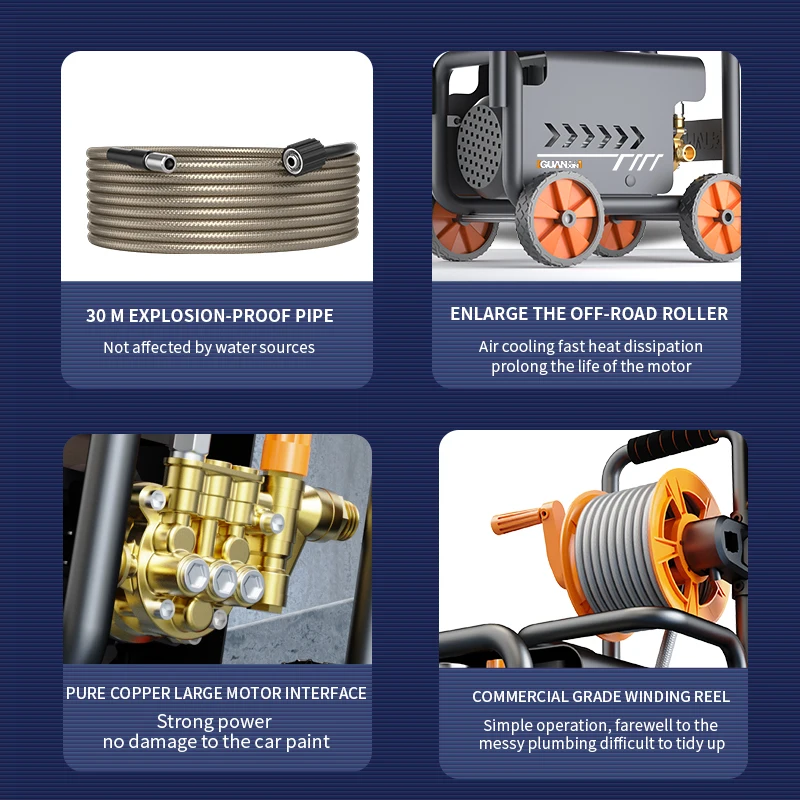 30 M EXPLOSION-PROOF PIPE
Not affected by water sources

GUAN

ENLARGE THE OFF-ROAD ROLLER
Air cooling fast heat dissipation prolong the life of the motor

PURE COPPER LARGE MOTOR INTERFACE
Strong power
no damage to the car paint

COMMERCIAL GRADE WINDING REEL
Simple operation, farewell to the messy plumbing difficult to tidy up