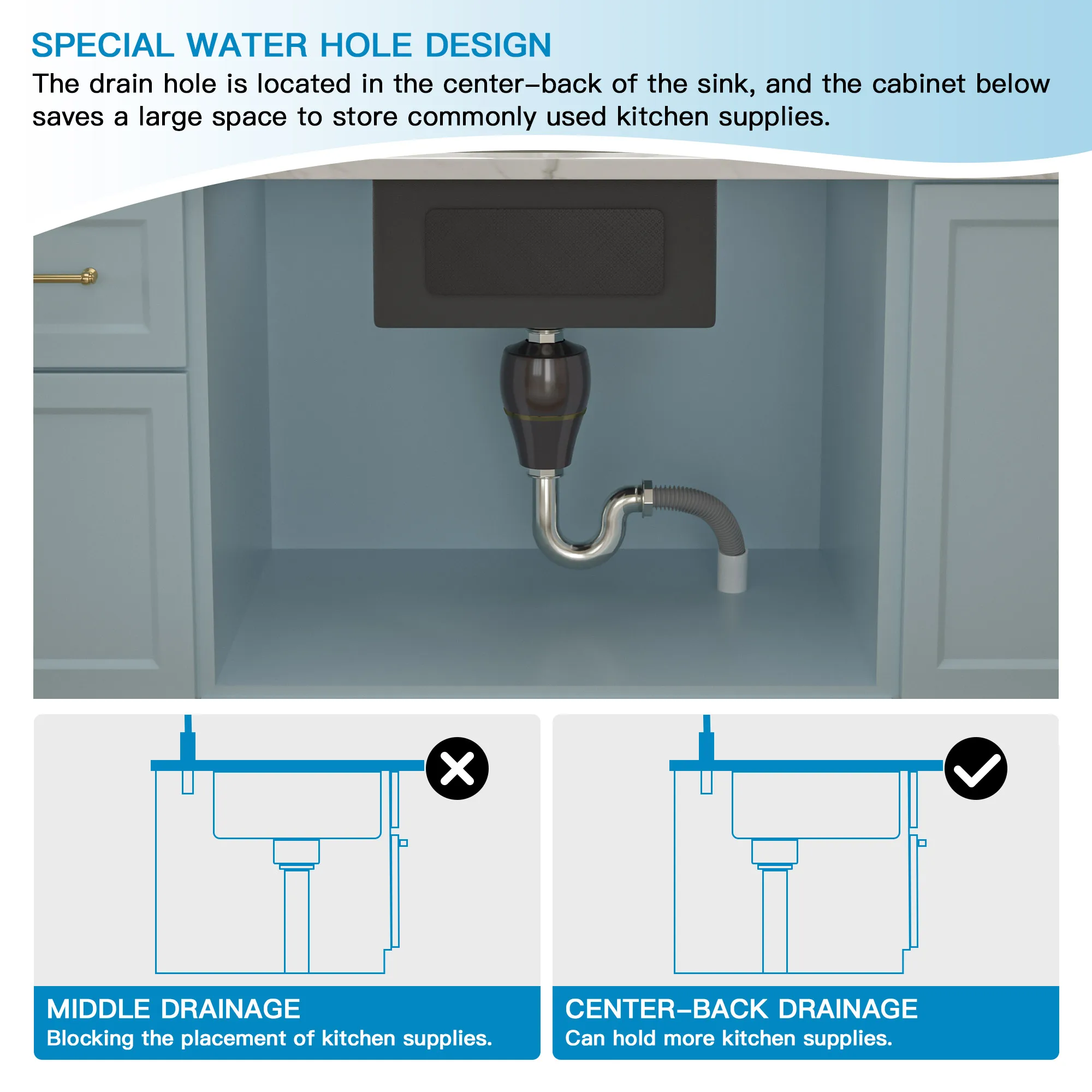 SPECIAL WATER HOLE DESIGN

The drain hole is located in the center–back of the sink, and the cabinet below saves a large space to store commonly used kitchen supplies.

MIDDLE DRAINAGE
Blocking the placement of kitchen supplies.

CENTER–BACK DRAINAGE
Can hold more kitchen supplies.