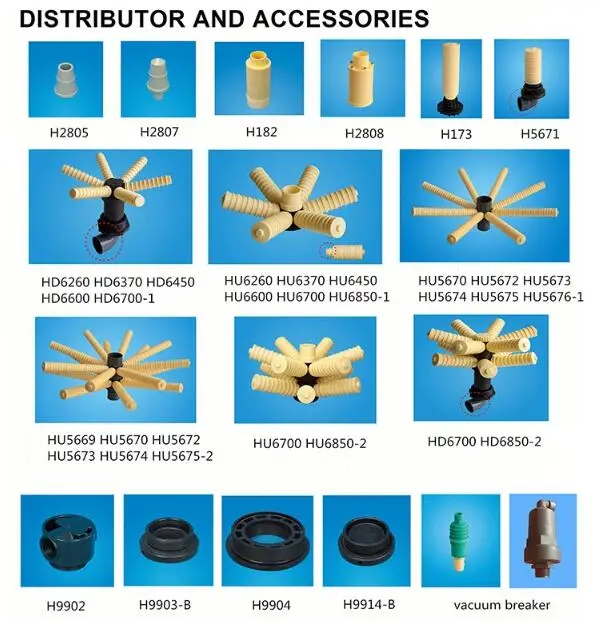 DISTRIBUTOR AND ACCESSORIES

H2805

H2807

H182

H2808

H173

H5671

HD6260 HD6370 HD6450 HD6600 HD6700-1

HU6260 HU6370 HU6450 HU6600 HU6700 HU6850-1

HU5670 HU5672 HU5673 HU5674 HU5675 HU5676-1

HU5669 HU5670 HU5672 HU5673 HU5674 HU5675-2

HU6700 HU6850-2

HD6700 HD6850-2

H9902

H9903-B

H9904

H9914-B

vacuum breaker