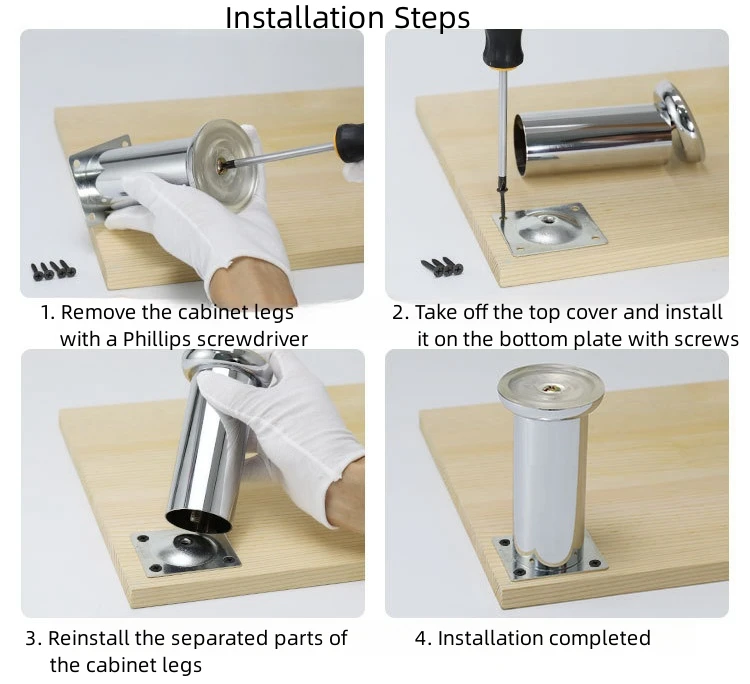 Installation Steps

1. Remove the cabinet legs with a Phillips screwdriver

2. Take off the top cover and install it on the bottom plate with screws

3. Reinstall the separated parts of the cabinet legs

4. Installation completed