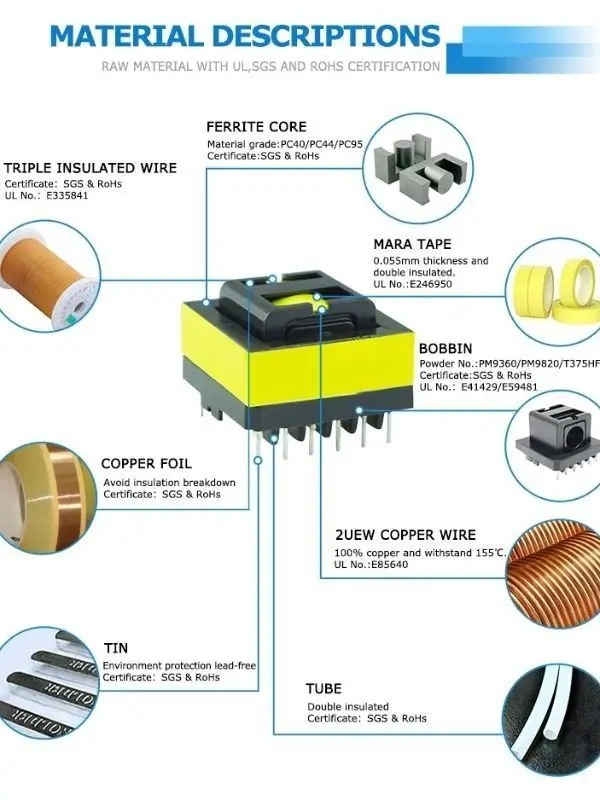 MATERIAL DESCRIPTIONS
RAW MATERIAL WITH UL,SGS AND ROHS CERTIFICATION

FERRITE CORE
Material grade:PC40/PC44/PC95
Certificate:SGS & RoHs

TRIPLE INSULATED WIRE
Certificate: SGS & RoHs
UL No.: E335841

MARA TAPE
0.055mm thickness and double insulated.
UL No.:E246950

BOBBIN
Powder No.:PM9360/PM9820/T375HF
Certificate:SGS & RoHs
UL No.: E41429/E59481

COPPER FOIL
Avoid insulation breakdown
Certificate: SGS & RoHs

2UEW COPPER WIRE
100% copper and withstand 155℃.
UL No.:E85640

TIN
Environment protection lead-free
Certificate: SGS & RoHs

TUBE
Double insulated
Certificate: SGS & RoHs