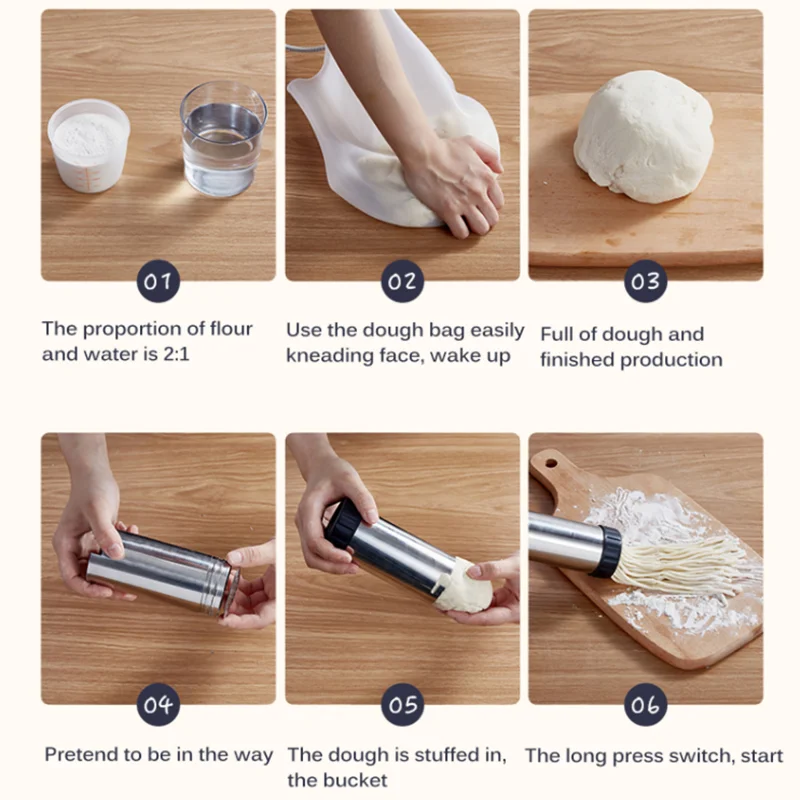 01

The proportion of flour and water is 2:1

02

Use the dough bag easily kneading face, wake up

03

Full of dough and finished production

04

Pretend to be in the way

05

The dough is stuffed in, the bucket

06

The long press switch, start