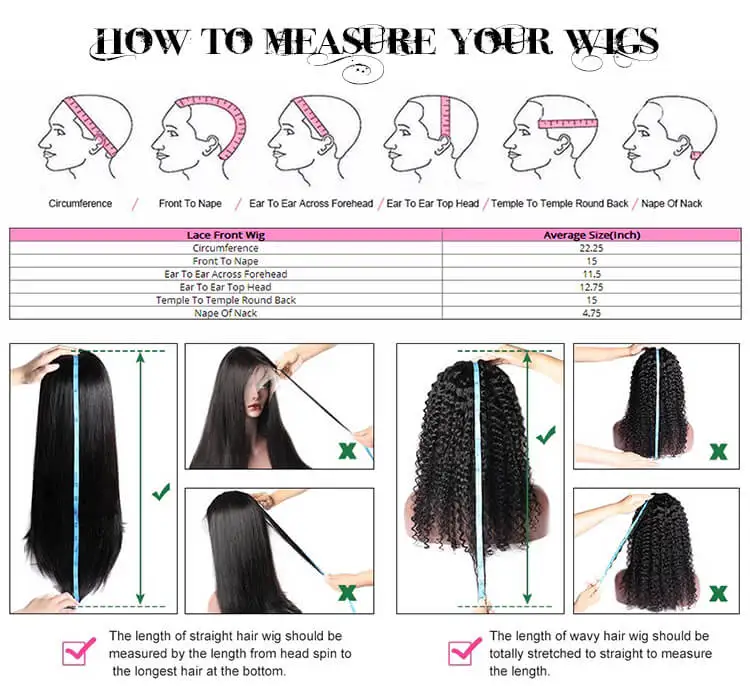 HOW TO MEASURE YOUR WIGS

Circumference / Front To Nape / Ear To Ear Across Forehead / Ear To Ear Top Head / Temple To Temple Round Back / Nape Of Nack

| Lace Front Wig | Average Size(Inch) |
|---|---|
| Circumference | 22.25 |
| Front To Nape | 15 |
| Ear To Ear Across Forehead | 11.5 |
| Ear To Ear Top Head | 12.75 |
| Temple To Temple Round Back | 15 |
| Nape Of Nack | 4.75 |

The length of straight hair wig should be measured by the length from head spin to the longest hair at the bottom.

The length of wavy hair wig should be totally stretched to straight to measure the length.