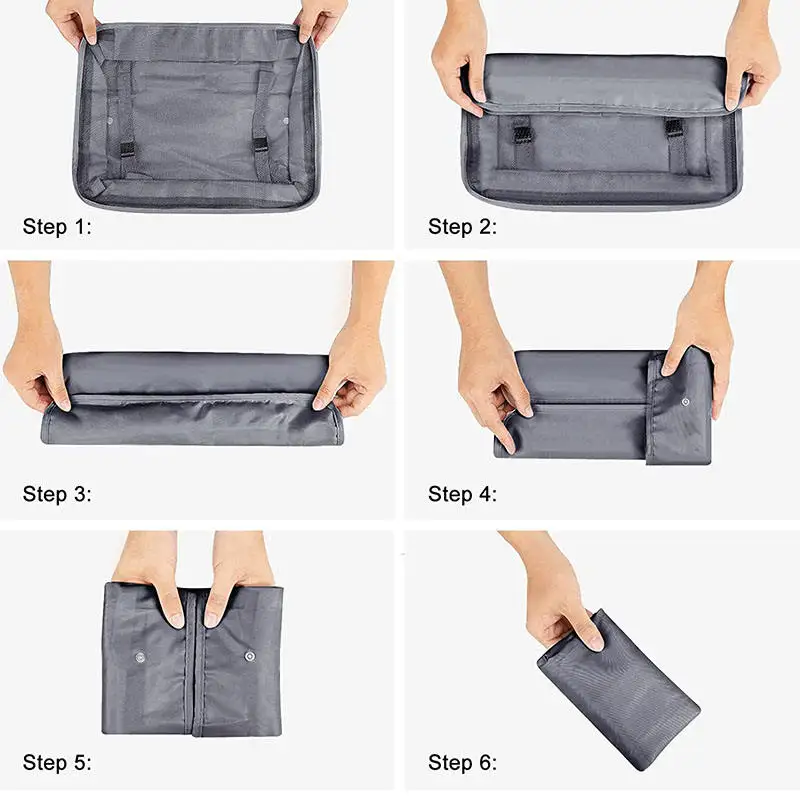 Step 1:

Step 2:

Step 3:

Step 4:

Step 5:

Step 6: