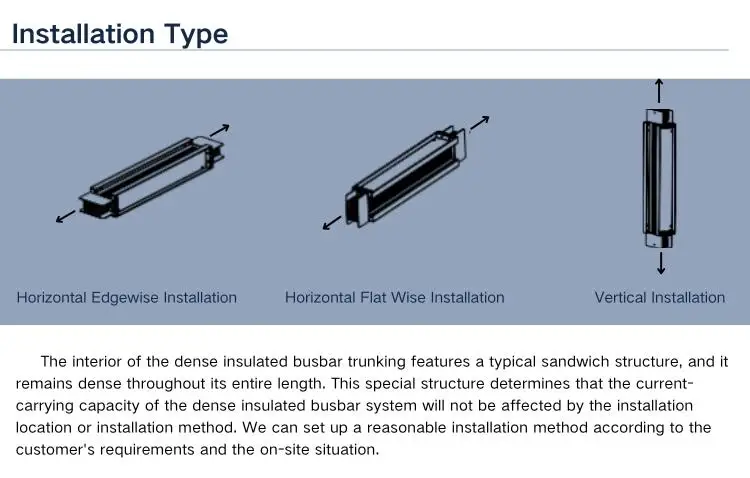 Installation Type

Horizontal Edgewise Installation

Horizontal Flat Wise Installation

Vertical Installation

The interior of the dense insulated busbar trunking features a typical sandwich structure, and it remains dense throughout its entire length. This special structure determines that the current-carrying capacity of the dense insulated busbar system will not be affected by the installation location or installation method. We can set up a reasonable installation method according to the customer's requirements and the on-site situation.