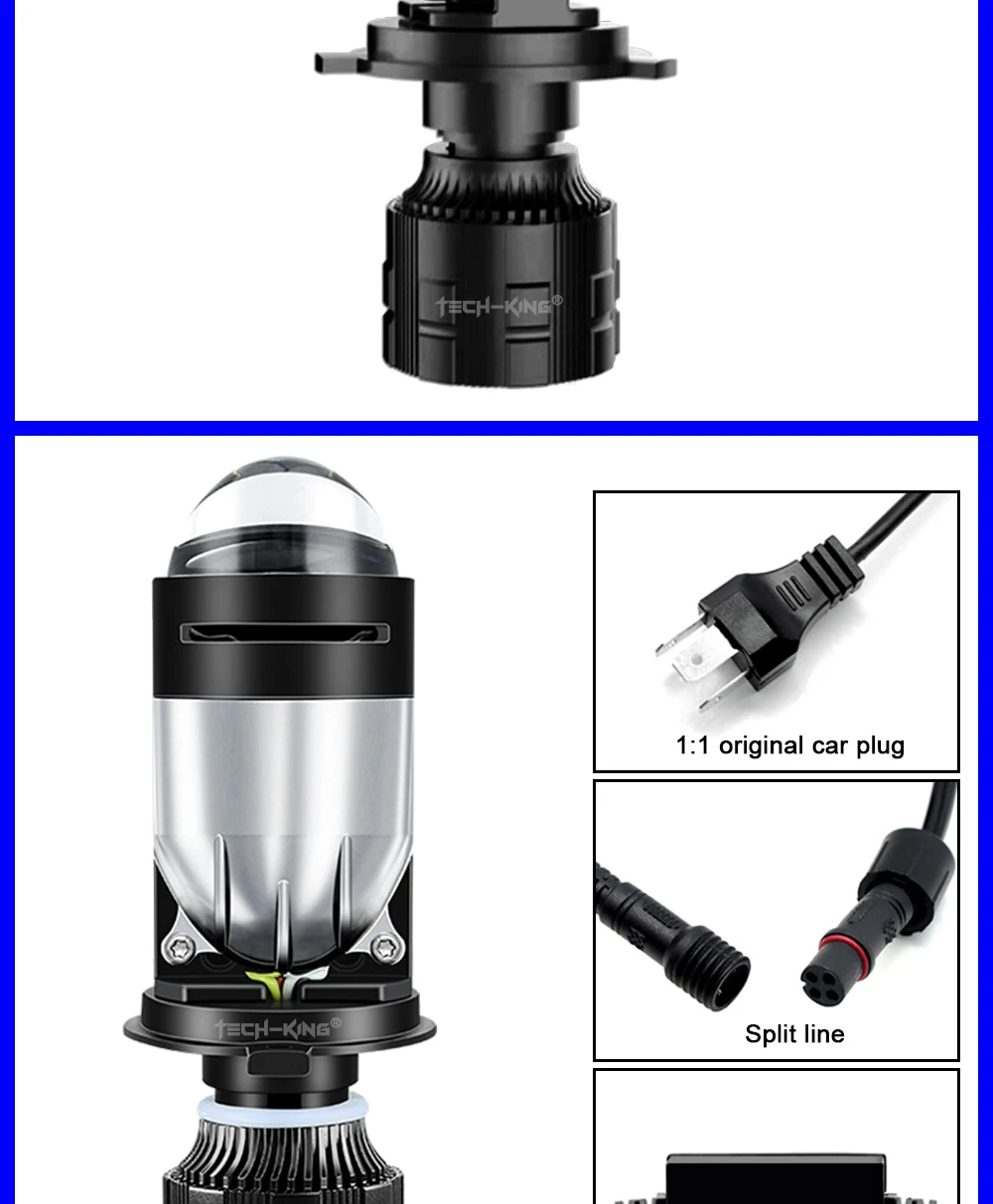 TECH-KING®

TECH-KING®

1:1 original car plug

Split line