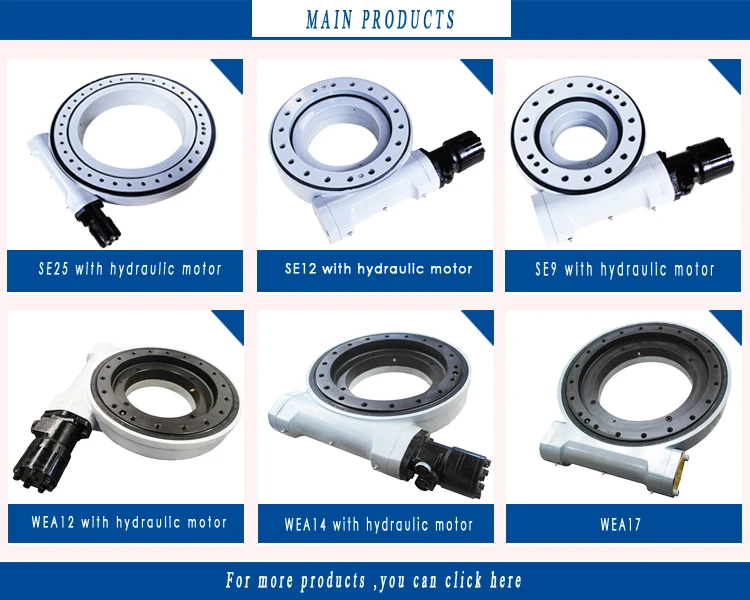 MAIN PRODUCTS

SE25 with hydraulic motor

SE12 with hydraulic motor

SE9 with hydraulic motor

WEA12 with hydraulic motor

WEA14 with hydraulic motor

WEA17

For more products ,you can click here