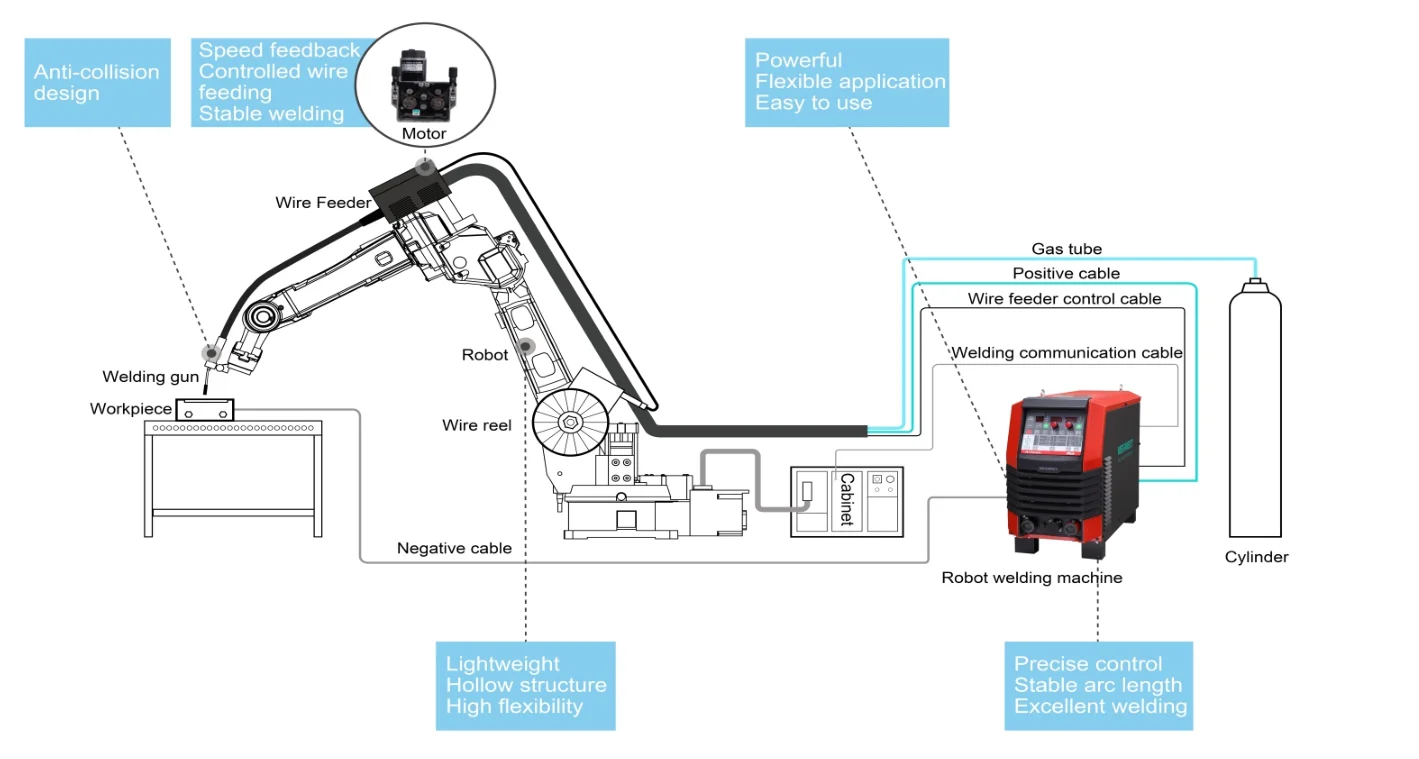 Anti-collision design

Speed feedback
Controlled wire feeding
Stable welding

Motor

Powerful
Flexible application
Easy to use

Wire Feeder

Gas tube

Positive cable

Wire feeder control cable

Welding communication cable

Robot

Welding gun

Workpiece

Wire reel

Cabinet

Negative cable

Robot welding machine

Cylinder

Lightweight
Hollow structure
High flexibility

Precise control
Stable arc length
Excellent welding