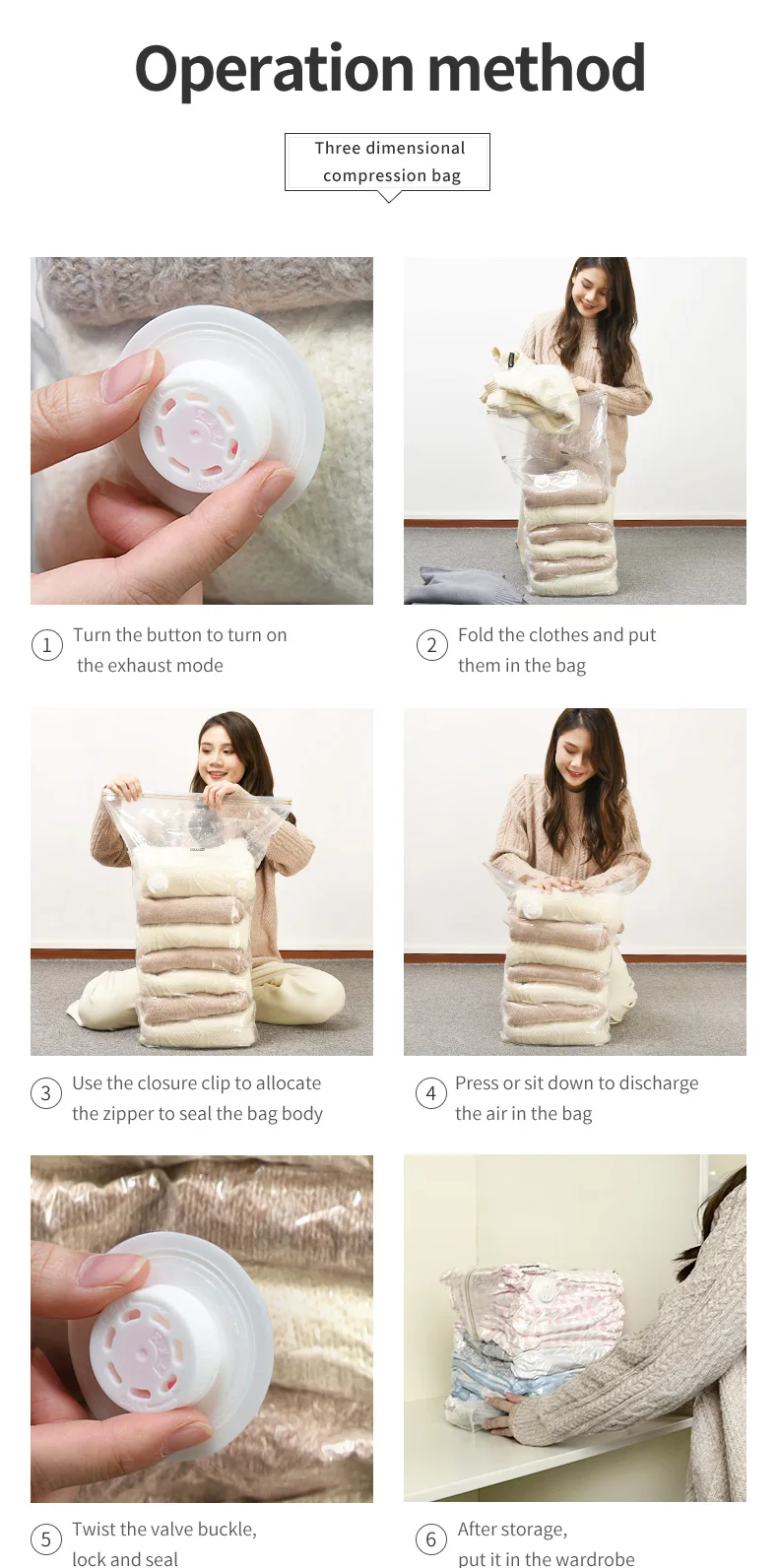 Operation method

Three dimensional compression bag

1 Turn the button to turn on the exhaust mode

2 Fold the clothes and put them in the bag

3 Use the closure clip to allocate the zipper to seal the bag body

4 Press or sit down to discharge the air in the bag

5 Twist the valve buckle, lock and seal

6 After storage, put it in the wardrobe