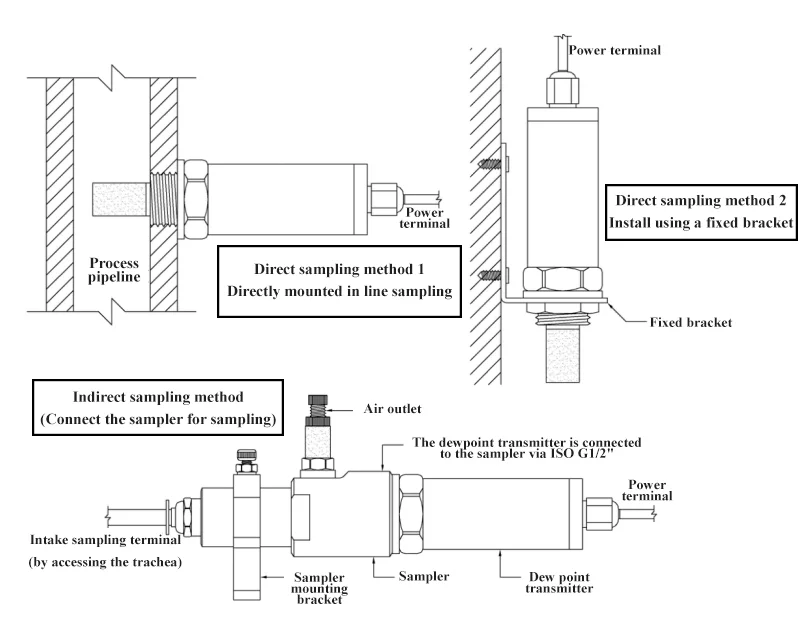 Power terminal

Power terminal

Process pipeline

Direct sampling method 1
Directly mounted in line sampling

Direct sampling method 2
Install using a fixed bracket

Fixed bracket

Indirect sampling method
(Connect the sampler for sampling)

Air outlet

The dewpoint transmitter is connected to the sampler via ISO G1/2"

Power terminal

Intake sampling terminal
(by accessing the trachea)

Sampler mounting bracket

Sampler

Dew point transmitter