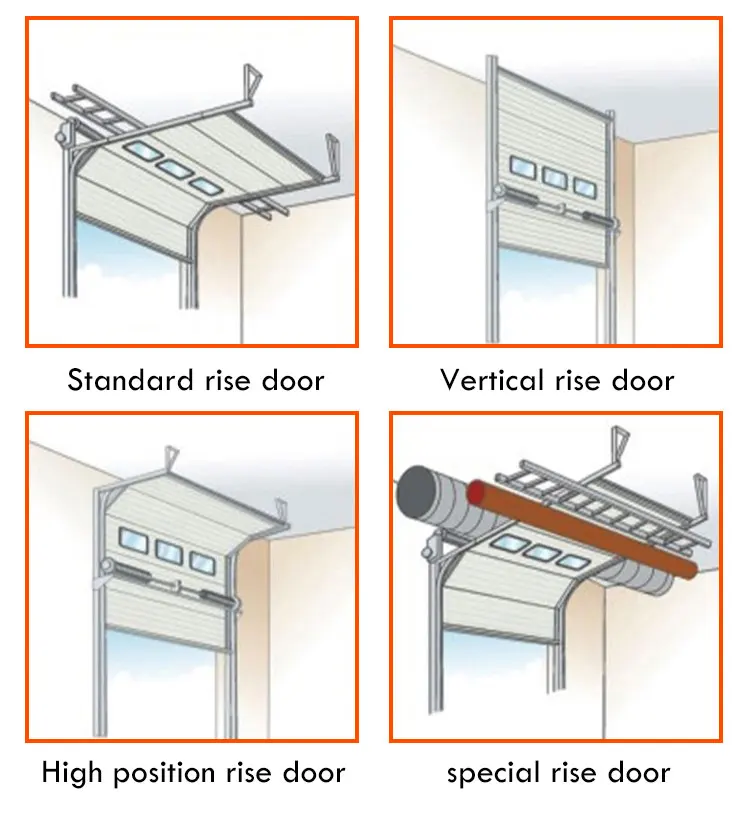 Standard rise door

Vertical rise door

High position rise door

special rise door