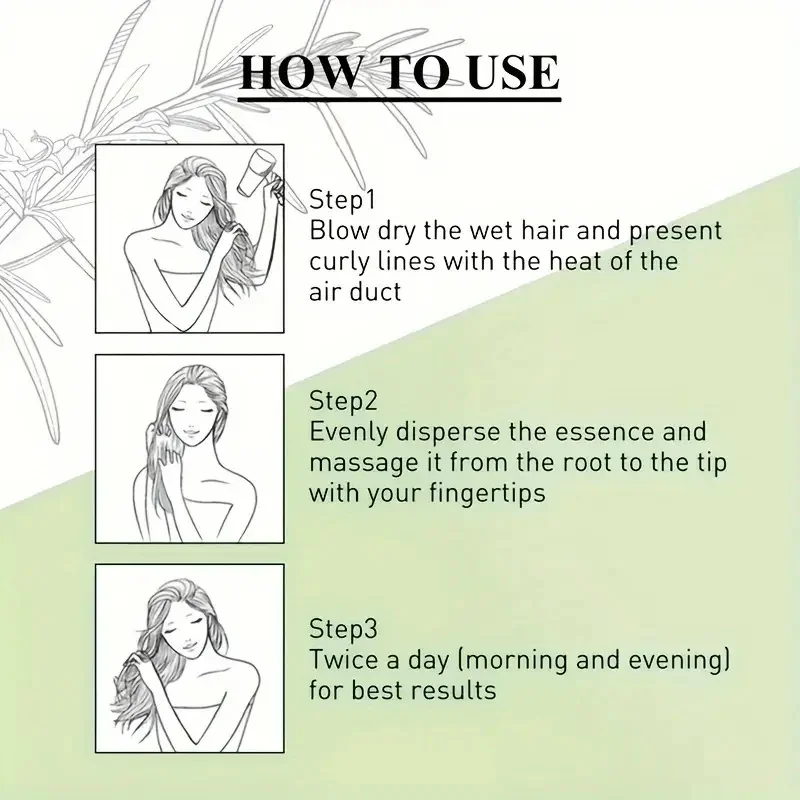 HOW TO USE

Step1
Blow dry the wet hair and present curly lines with the heat of the air duct

Step2
Evenly disperse the essence and massage it from the root to the tip with your fingertips

Step3
Twice a day (morning and evening) for best results