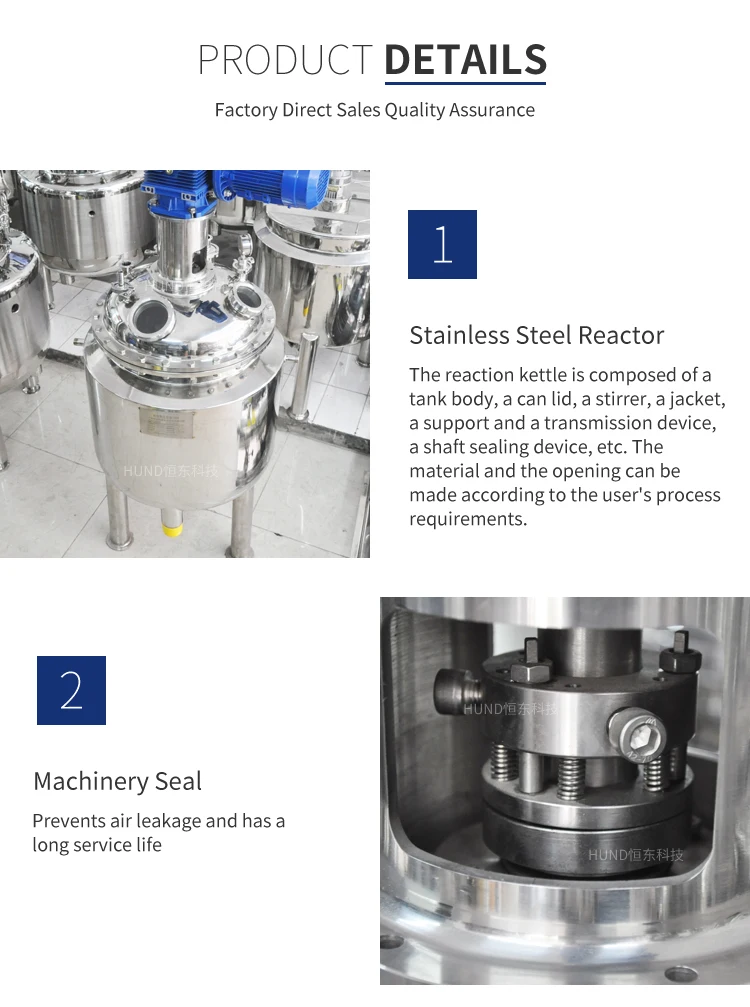 PRODUCT DETAILS

Factory Direct Sales Quality Assurance

HUND恒东科技

1

Stainless Steel Reactor

The reaction kettle is composed of a tank body, a can lid, a stirrer, a jacket, a support and a transmission device, a shaft sealing device, etc. The material and the opening can be made according to the user's process requirements.

2

Machinery Seal

Prevents air leakage and has a long service life

HUND恒东科技

HUND恒东科技