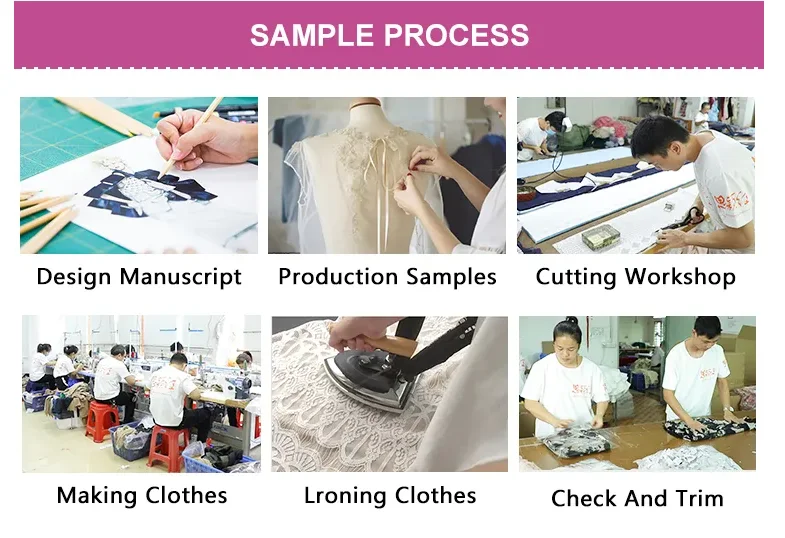 SAMPLE PROCESS

Design Manuscript

Production Samples

Cutting Workshop

Making Clothes

Lroning Clothes

Check And Trim