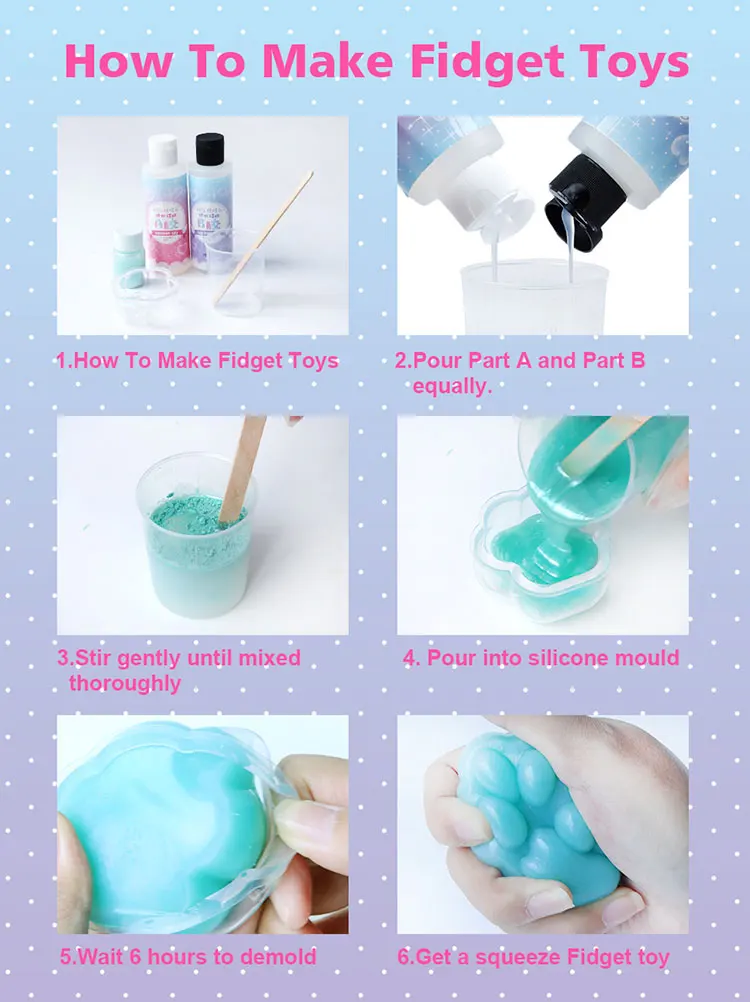 How To Make Fidget Toys

1.How To Make Fidget Toys

2.Pour Part A and Part B equally.

3.Stir gently until mixed thoroughly

4. Pour into silicone mould

5.Wait 6 hours to demold

6.Get a squeeze Fidget toy