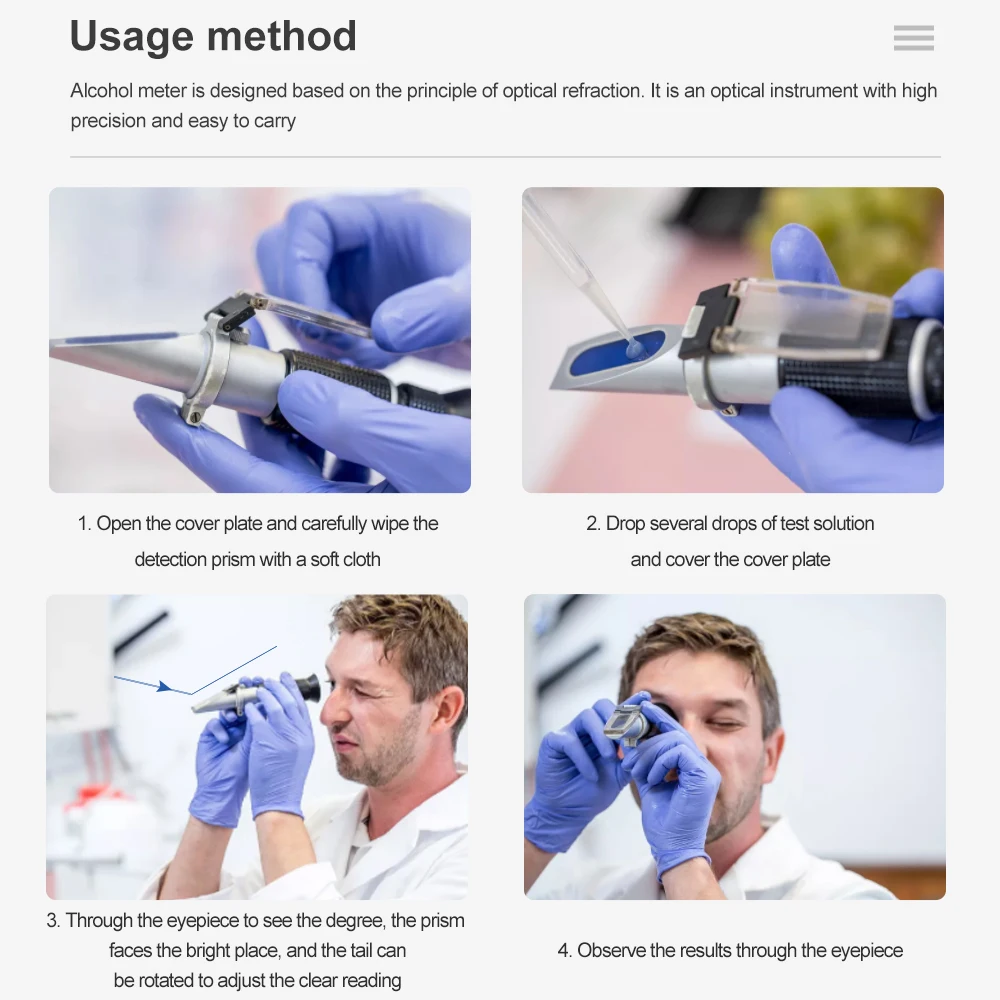 Usage method

Alcohol meter is designed based on the principle of optical refraction. It is an optical instrument with high precision and easy to carry

1. Open the cover plate and carefully wipe the detection prism with a soft cloth

2. Drop several drops of test solution and cover the cover plate

3. Through the eyepiece to see the degree, the prism faces the bright place, and the tail can be rotated to adjust the clear reading

4. Observe the results through the eyepiece