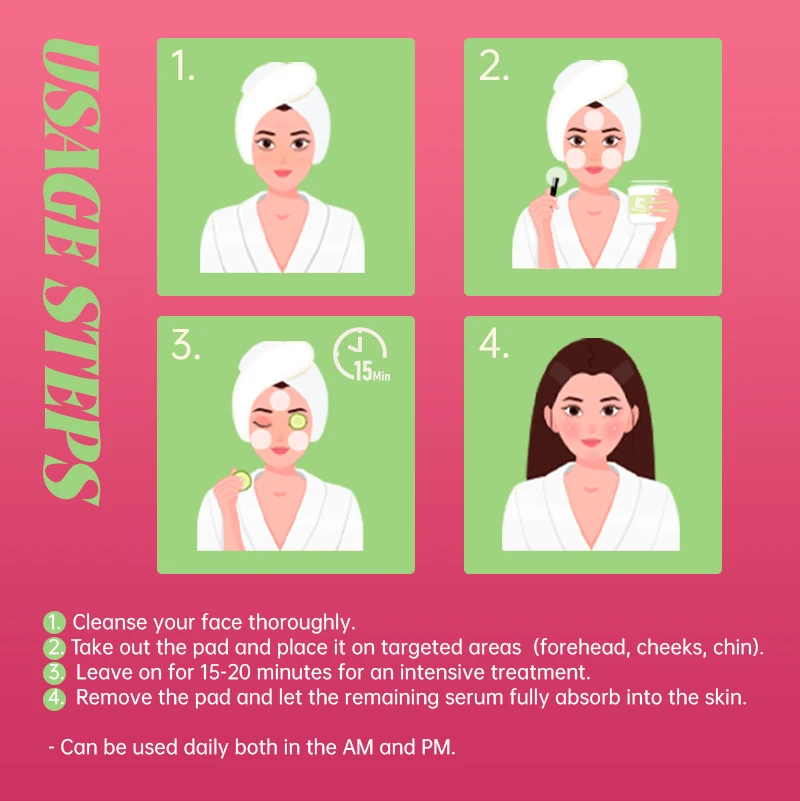 USAGE STEPS

1.

2.

3.

15Min

4.

1. Cleanse your face thoroughly.
2. Take out the pad and place it on targeted areas (forehead, cheeks, chin).
3. Leave on for 15-20 minutes for an intensive treatment.
4. Remove the pad and let the remaining serum fully absorb into the skin.

- Can be used daily both in the AM and PM.