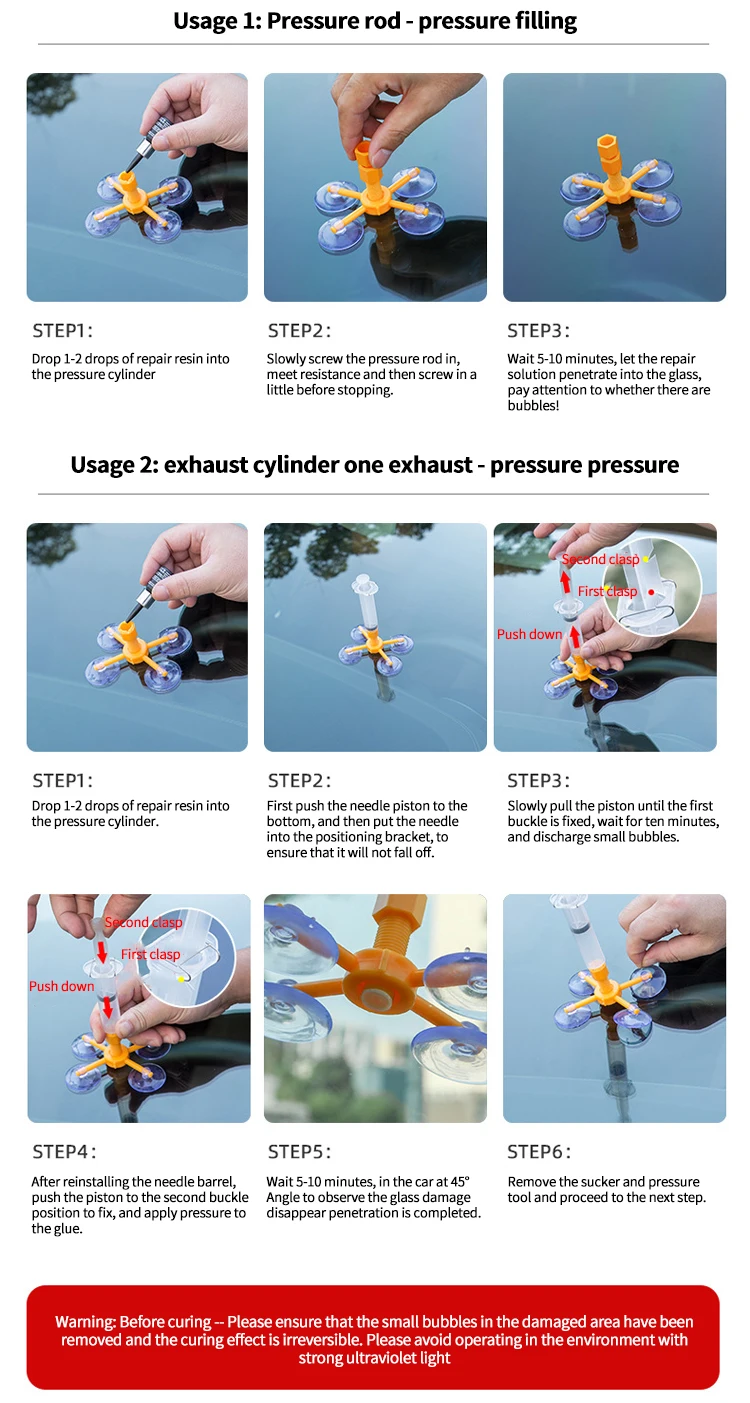 Usage 1: Pressure rod - pressure filling

STEP1:
Drop 1-2 drops of repair resin into the pressure cylinder

STEP2:
Slowly screw the pressure rod in, meet resistance and then screw in a little before stopping.

STEP3:
Wait 5-10 minutes, let the repair solution penetrate into the glass, pay attention to whether there are bubbles!

Usage 2: exhaust cylinder one exhaust - pressure pressure

Second clasp
First clasp
Push down

STEP1:
Drop 1-2 drops of repair resin into the pressure cylinder.

STEP2:
First push the needle piston to the bottom, and then put the needle into the positioning bracket, to ensure that it will not fall off.

STEP3:
Slowly pull the piston until the first buckle is fixed, wait for ten minutes, and discharge small bubbles.

Second clasp
First clasp
Push down

STEP4:
After reinstalling the needle barrel, push the piston to the second buckle position to fix, and apply pressure to the glue.

STEP5:
Wait 5-10 minutes, in the car at 45° Angle to observe the glass damage disappear penetration is completed.

STEP6:
Remove the sucker and pressure tool and proceed to the next step.

Warning: Before curing -- Please ensure that the small bubbles in the damaged area have been removed and the curing effect is irreversible. Please avoid operating in the environment with strong ultraviolet light