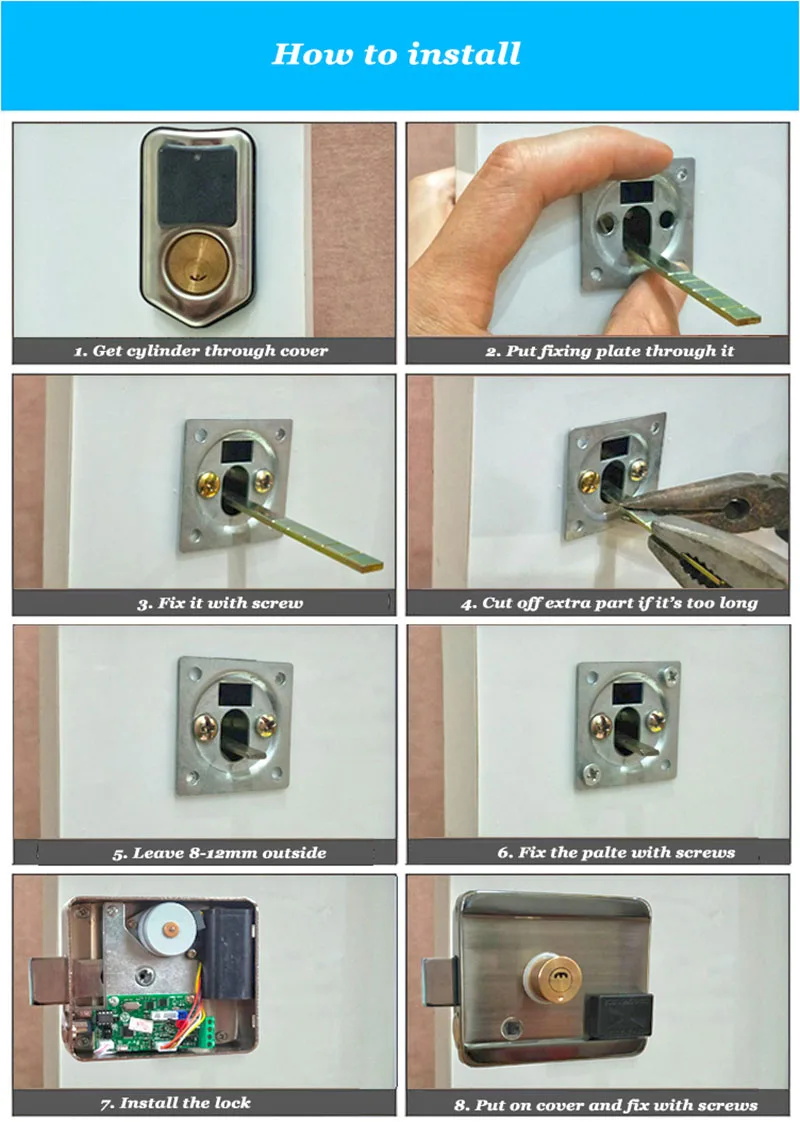 How to install

1. Get cylinder through cover

2. Put fixing plate through it

3. Fix it with screw

4. Cut off extra part if it's too long

5. Leave 8-12mm outside

6. Fix the palte with screws

7. Install the lock

8. Put on cover and fix with screws