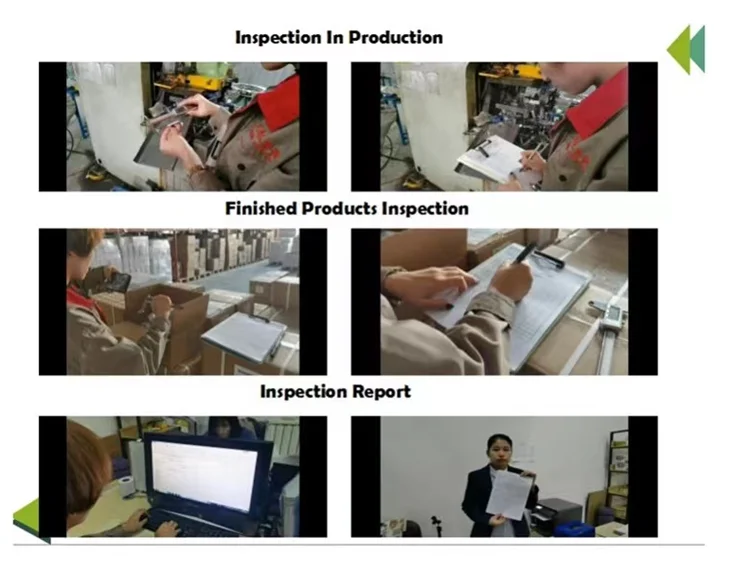 Inspection In Production

Finished Products Inspection

Inspection Report