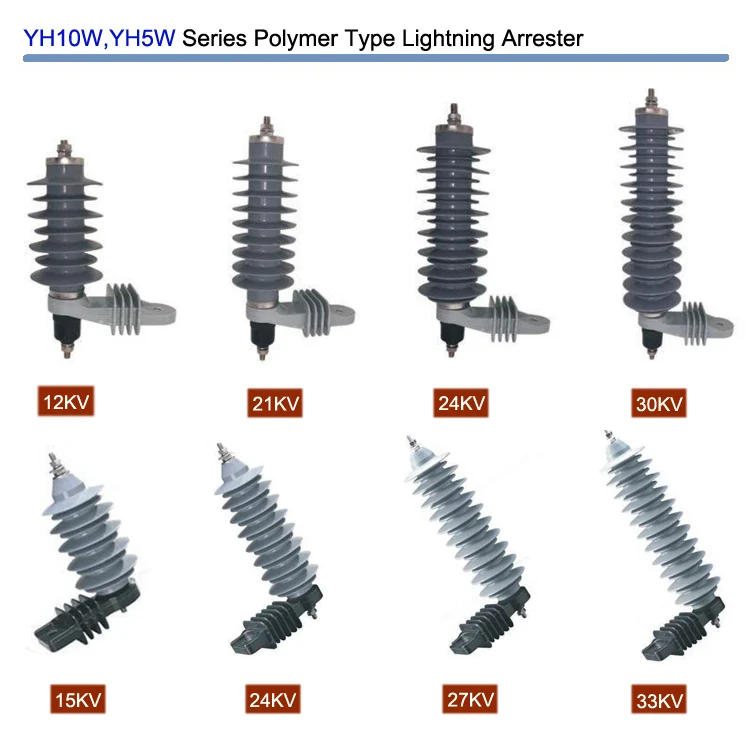 YH10W,YH5W Series Polymer Type Lightning Arrester

12KV

21KV

24KV

30KV

15KV

24KV

27KV

33KV