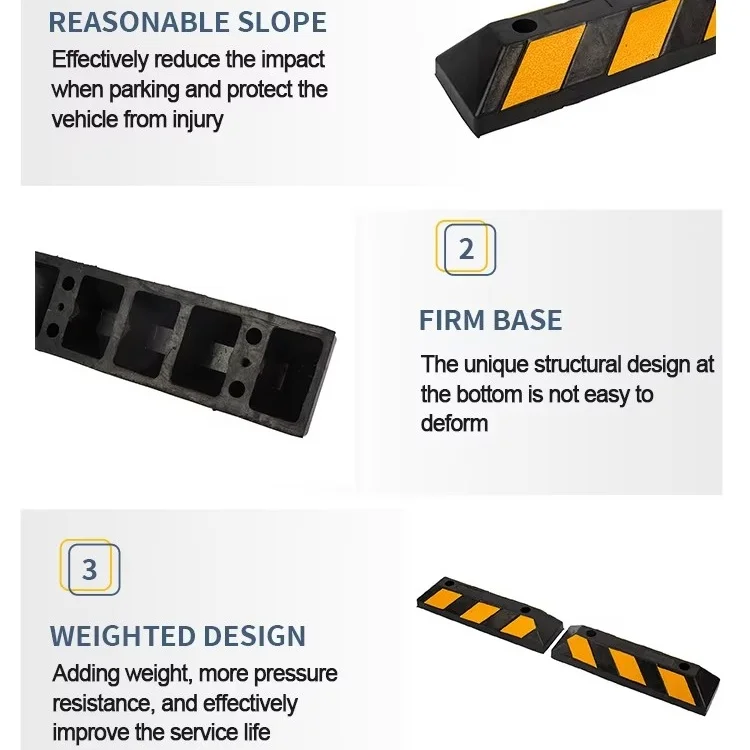 REASONABLE SLOPE

Effectively reduce the impact when parking and protect the vehicle from injury

2

FIRM BASE

The unique structural design at the bottom is not easy to deform

3

WEIGHTED DESIGN

Adding weight, more pressure resistance, and effectively improve the service life