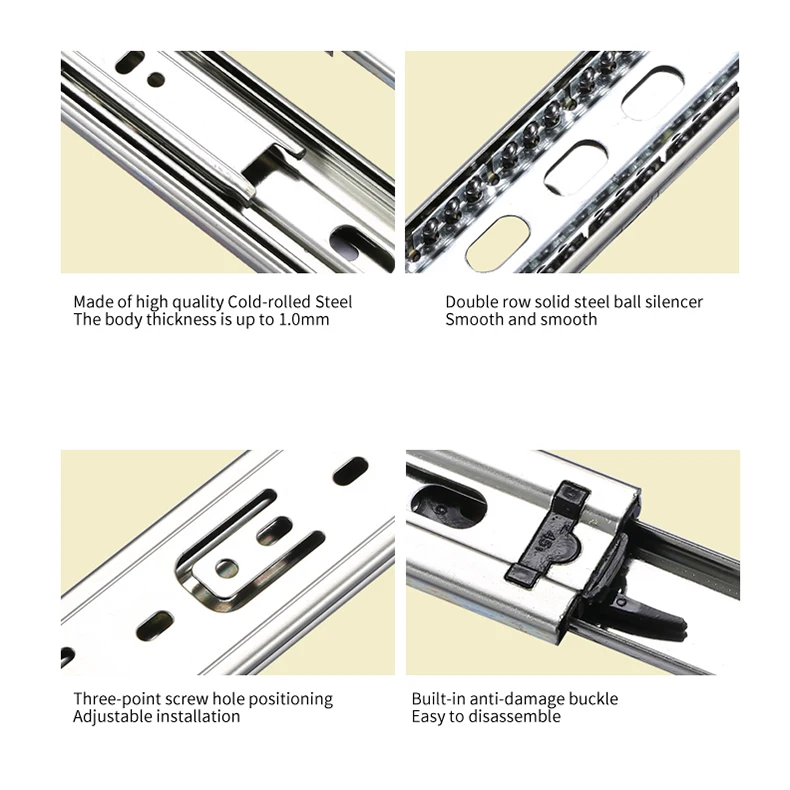 Made of high quality Cold-rolled Steel
The body thickness is up to 1.0mm

Double row solid steel ball silencer
Smooth and smooth

Three-point screw hole positioning
Adjustable installation

45

Built-in anti-damage buckle
Easy to disassemble