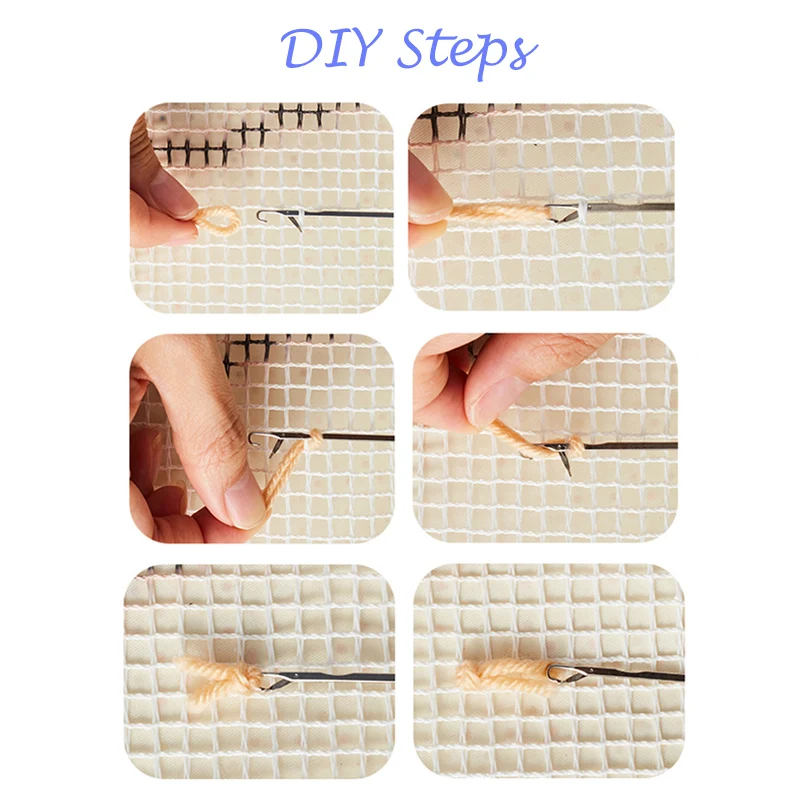 DIY Steps