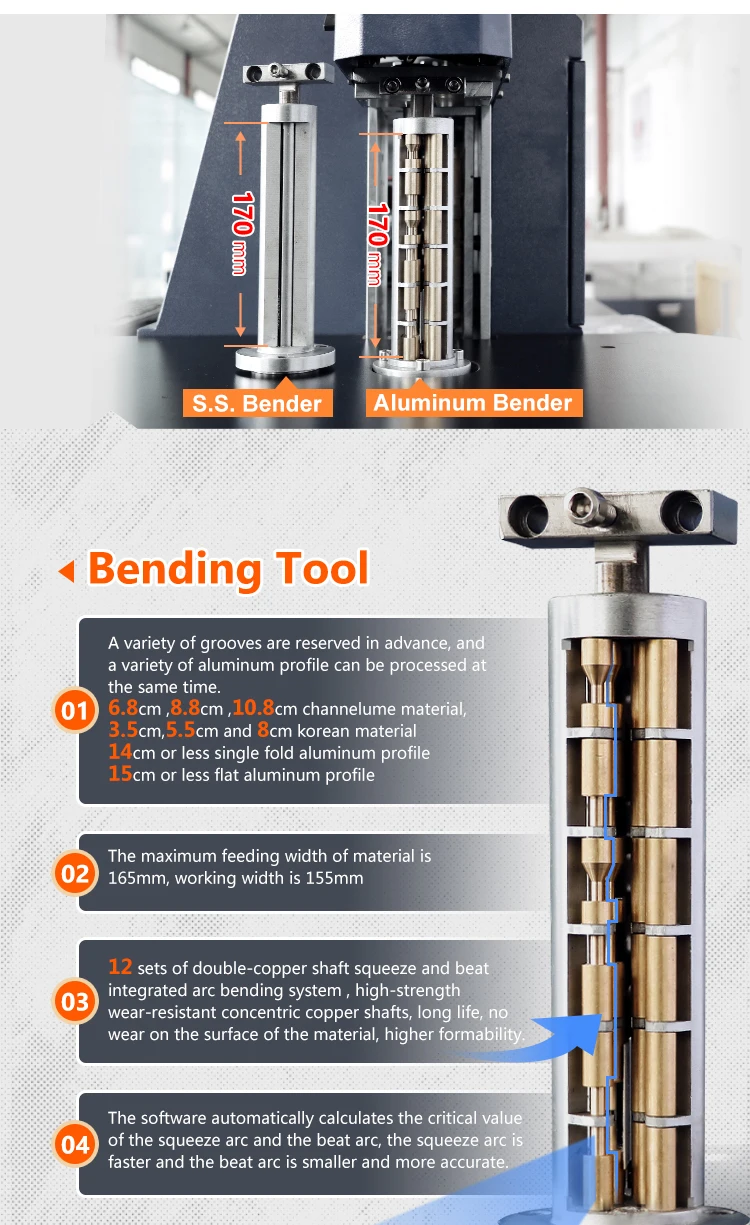 170 mm

170 mm

S.S. Bender

Aluminum Bender

Bending Tool

01

A variety of grooves are reserved in advance, and a variety of aluminum profile can be processed at the same time.
6.8cm ,8.8cm ,10.8cm channelume material,
3.5cm,5.5cm and 8cm korean material
14cm or less single fold aluminum profile
15cm or less flat aluminum profile

02

The maximum feeding width of material is 165mm, working width is 155mm

03

12 sets of double-copper shaft squeeze and beat integrated arc bending system , high-strength wear-resistant concentric copper shafts, long life, no wear on the surface of the material, higher formability.

04

The software automatically calculates the critical value of the squeeze arc and the beat arc, the squeeze arc is faster and the beat arc is smaller and more accurate.