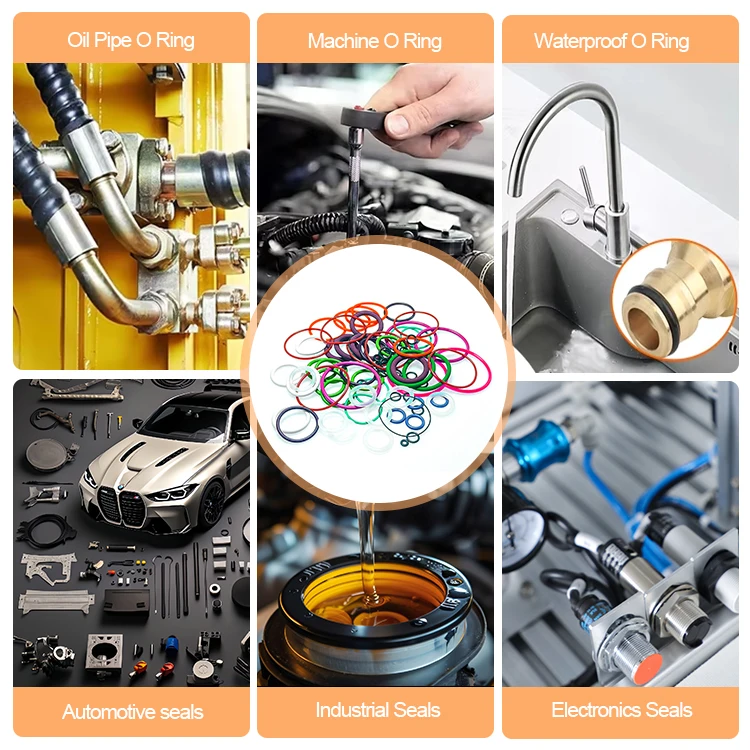 Oil Pipe O Ring

Machine O Ring

Waterproof O Ring

Automotive seals

Industrial Seals

Electronics Seals