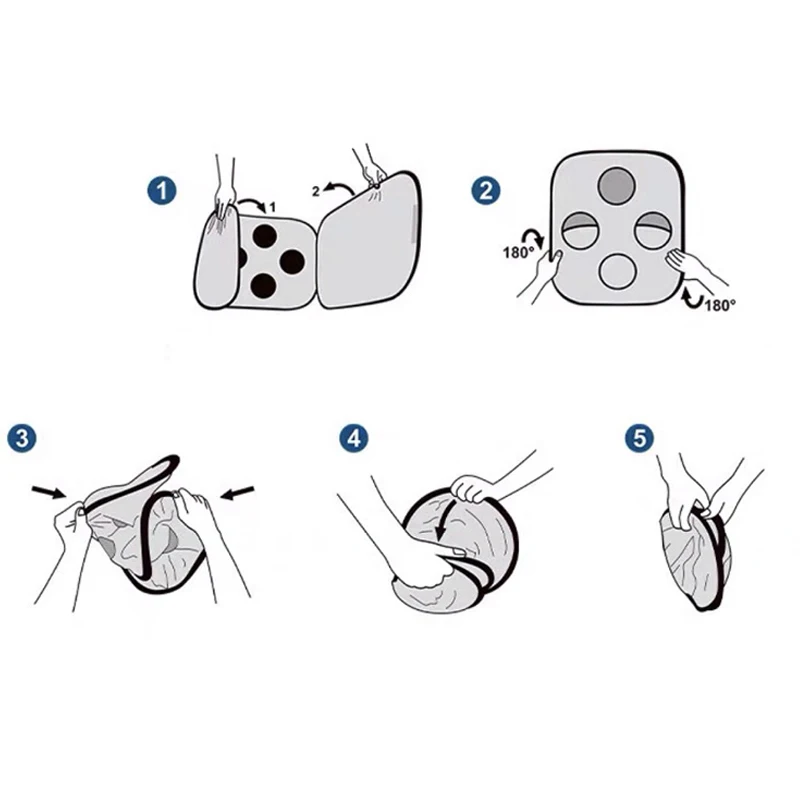 1

1

2

2

180°

180°

3

4

5