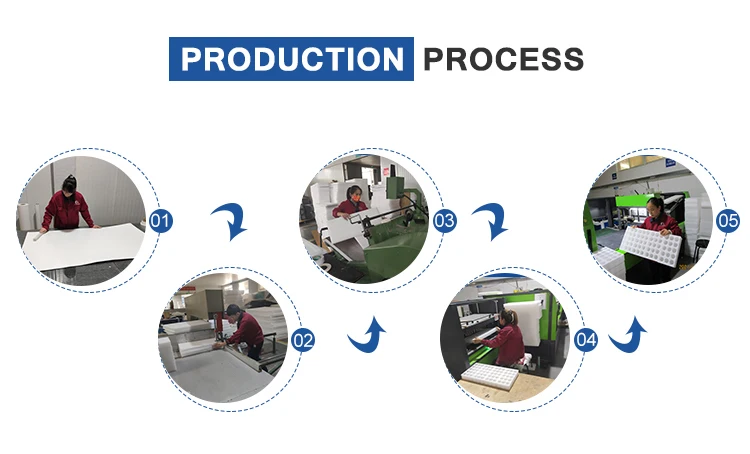 PRODUCTION PROCESS

01

02

03

04

05