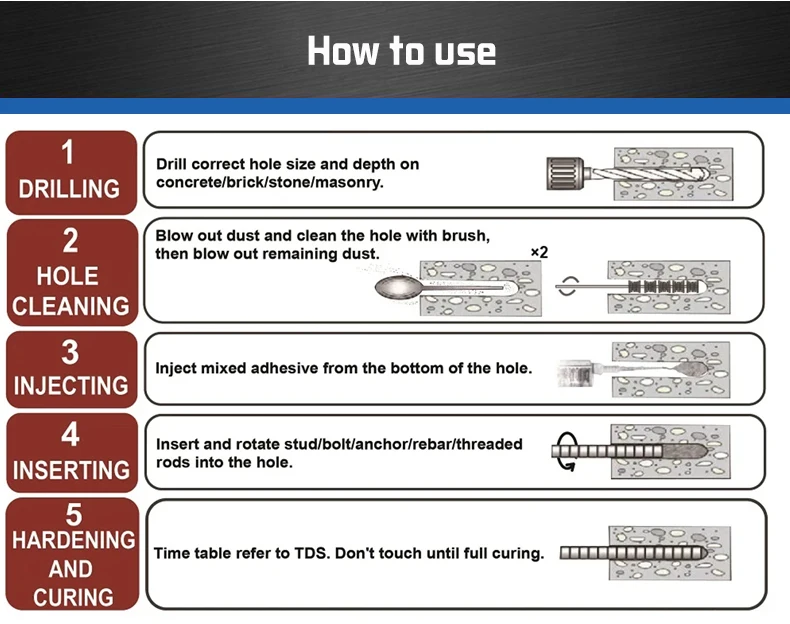 How to use

1
DRILLING

Drill correct hole size and depth on concrete/brick/stone/masonry.

2
HOLE CLEANING

Blow out dust and clean the hole with brush, then blow out remaining dust.

×2

3
INJECTING

Inject mixed adhesive from the bottom of the hole.

4
INSERTING

Insert and rotate stud/bolt/anchor/rebar/threaded rods into the hole.

5
HARDENING AND CURING

Time table refer to TDS. Don't touch until full curing.