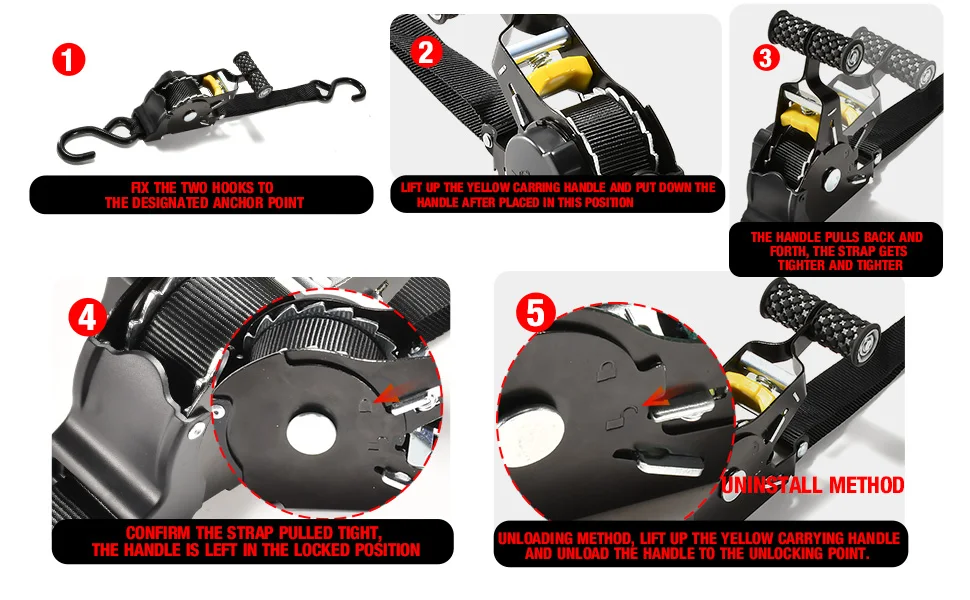 1

FIX THE TWO HOOKS TO THE DESIGNATED ANCHOR POINT

2

LIFT UP THE YELLOW CARRING HANDLE AND PUT DOWN THE HANDLE AFTER PLACED IN THIS POSITION

3

THE HANDLE PULLS BACK AND FORTH, THE STRAP GETS TIGHTER AND TIGHTER

4

CONFIRM THE STRAP PULLED TIGHT, THE HANDLE IS LEFT IN THE LOCKED POSITION

5

UNINSTALL METHOD

UNLOADING METHOD, LIFT UP THE YELLOW CARRYING HANDLE AND UNLOAD THE HANDLE TO THE UNLOCKING POINT.