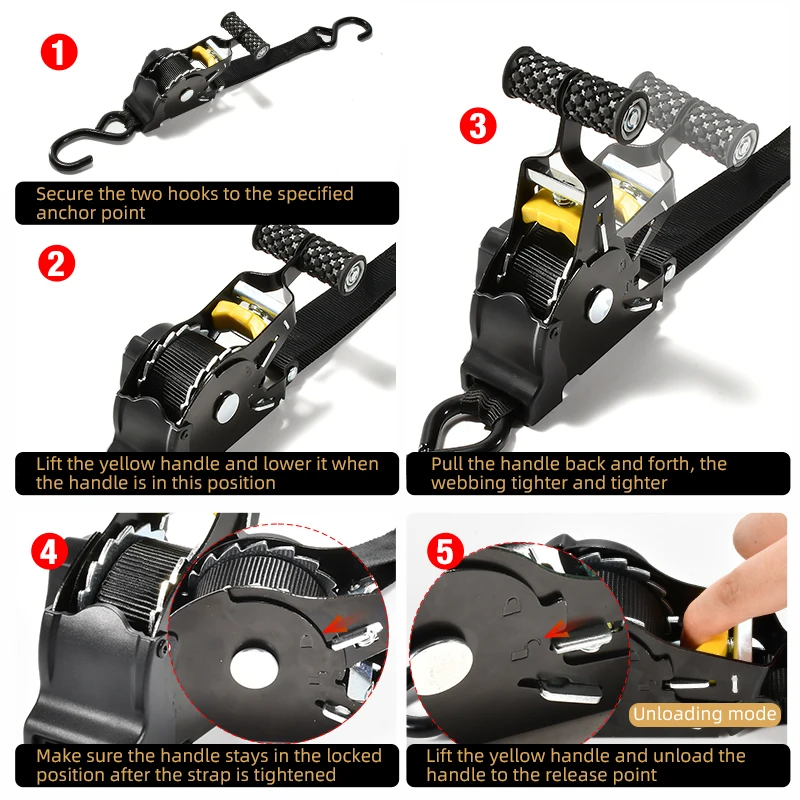 1

Secure the two hooks to the specified anchor point

2

Lift the yellow handle and lower it when the handle is in this position

3

Pull the handle back and forth, the webbing tighter and tighter

4

Make sure the handle stays in the locked position after the strap is tightened

5

Unloading mode

Lift the yellow handle and unload the handle to the release point